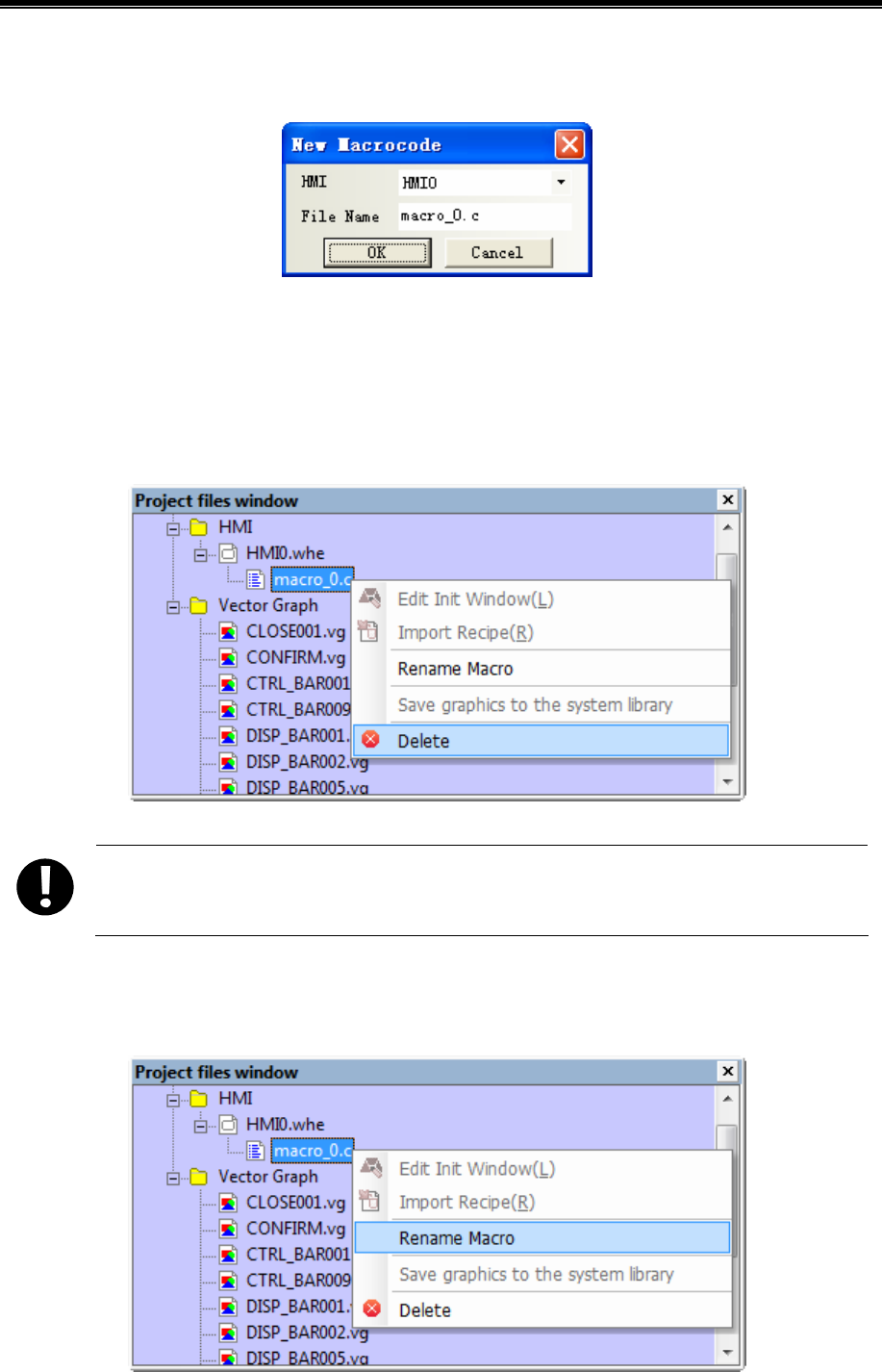 New Macrocode

HMI HMI0

File Name macro_0.c

OK Cancel

Project files window

HMI

HMI0.whe

macro_0.c

Vector Graph

CLOSE001.vg

CONFIRM.vg

CTRL_BAR001

CTRL_BAR009

DISP_BAR001.

DISP_BAR002.vg

DISP_BAR005.vg

Edit Init Window(L)

Import Recipe(R)

Rename Macro

Save graphics to the system library

Delete

Project files window

HMI

HMI0.whe

macro_0.c

Vector Graph

CLOSE001.vg

CONFIRM.vg

CTRL_BAR001

CTRL_BAR009

DISP_BAR001.

DISP_BAR002.vg

DISP_BAR005.vg

Edit Init Window(L)

Import Recipe(R)

Rename Macro

Save graphics to the system library

Delete