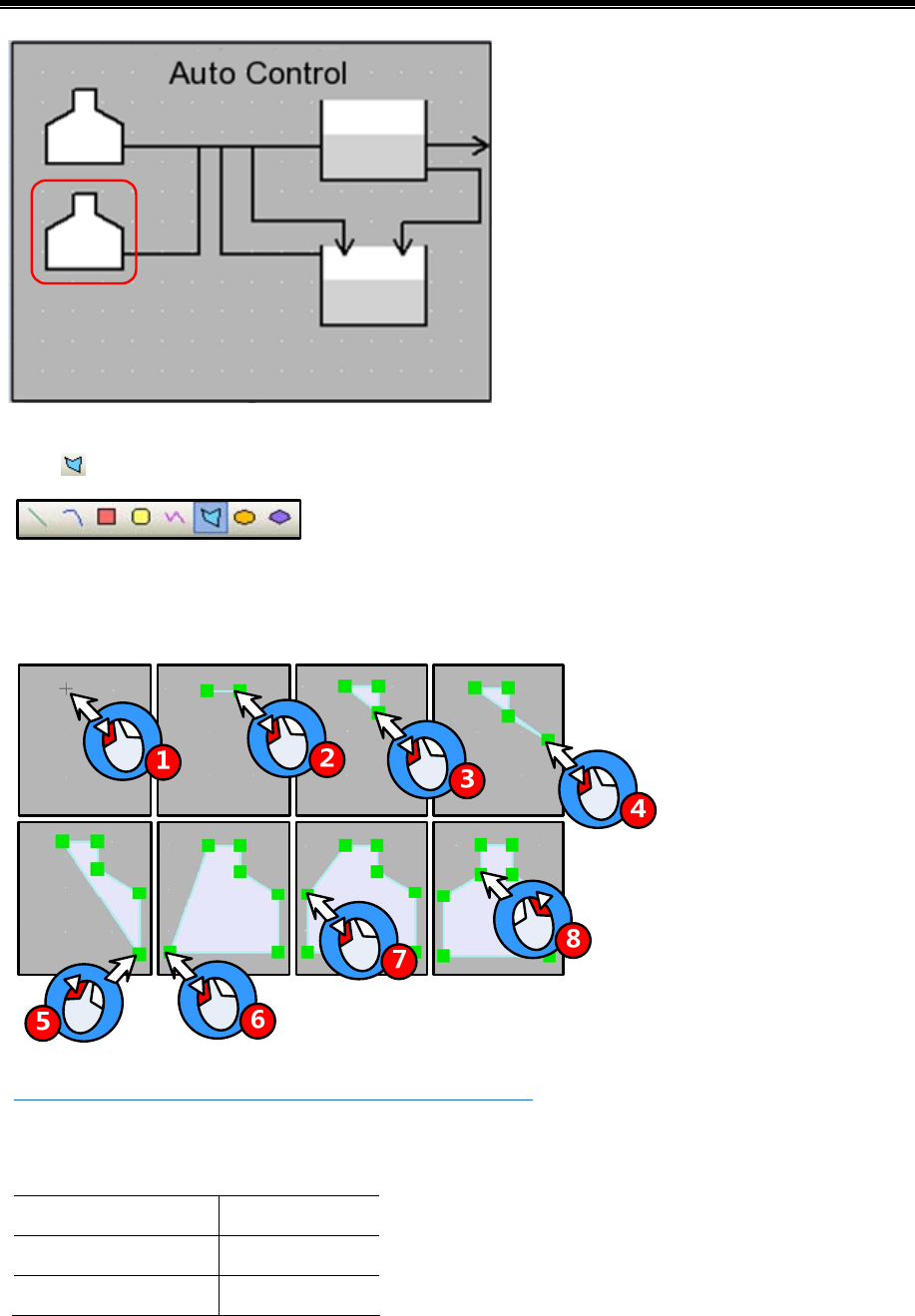 Auto Control

1 2 3 4
5 6 7 8