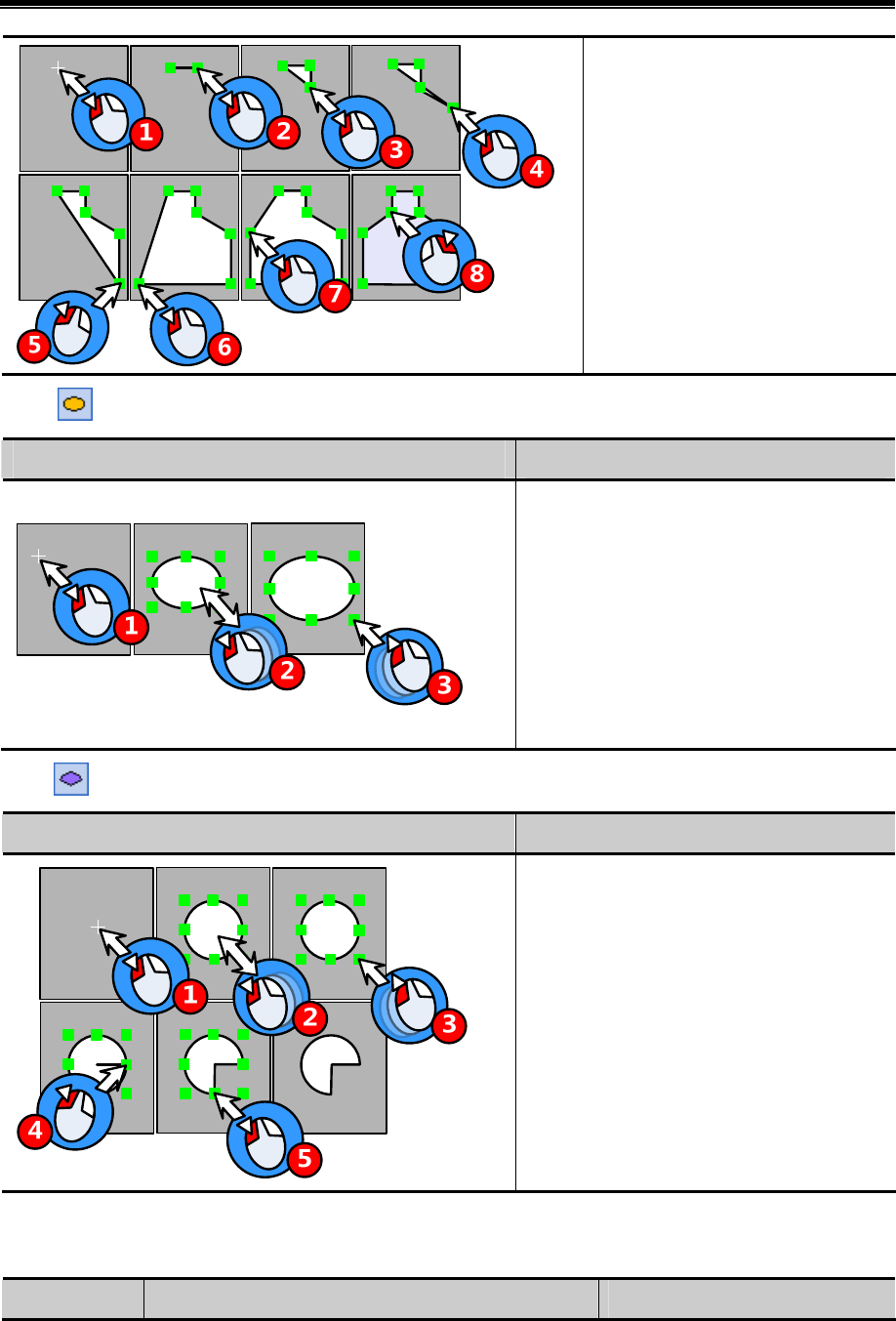 1
2
3
4
5
6
7
8

1
2
3

1
2
3
4
5