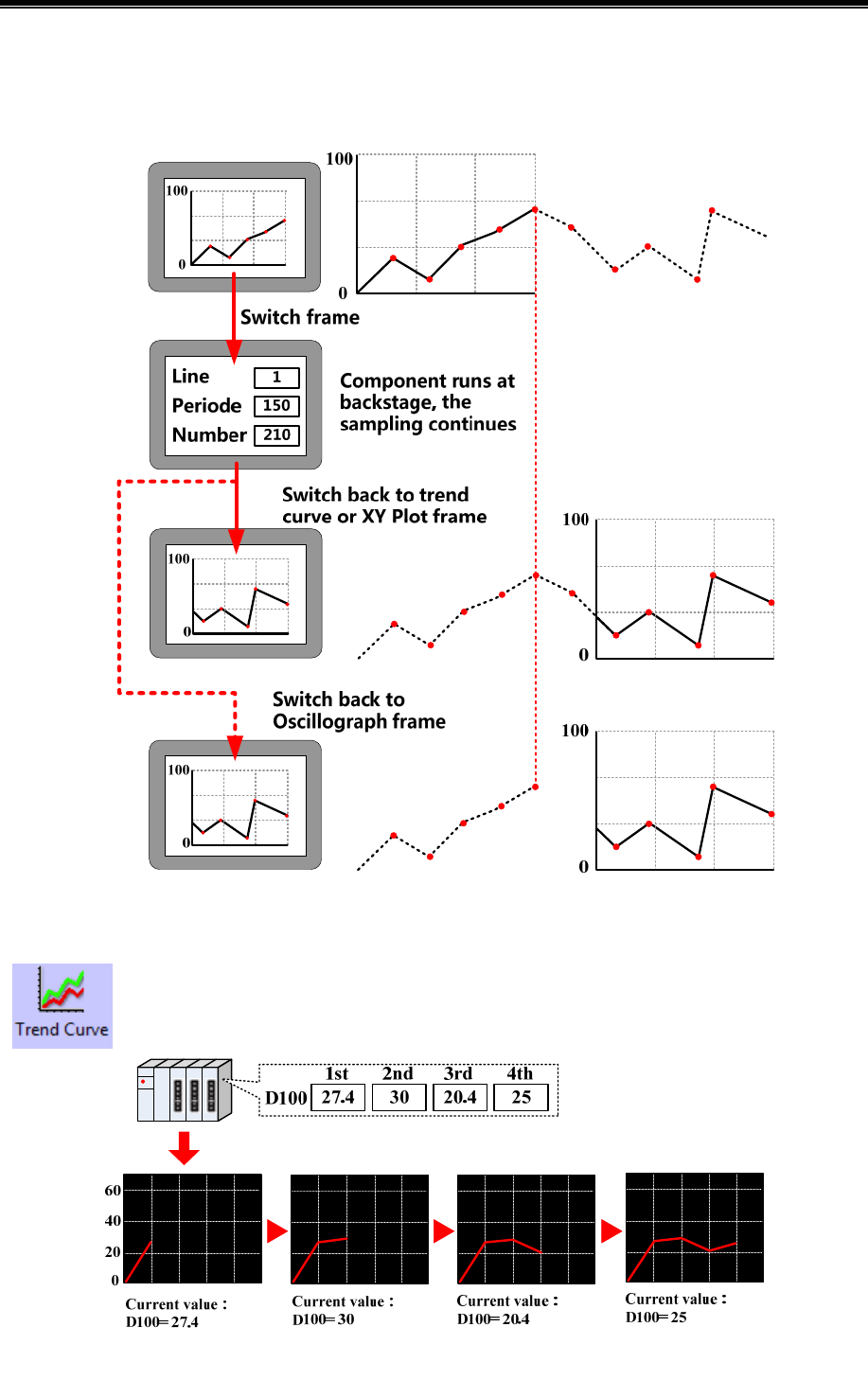 100
0
100
0
Switch frame
Line 1
Periode 150
Number 210
Component runs at backstage, the sampling continues
Switch back to trend curve or XY Plot frame
100
0
100
0
Switch back to Oscillograph frame
100
0
100
0

Trend Curve

| | 1st | 2nd | 3rd | 4th |
|---|---|---|---|---|
| D100 | 27.4 | 30 | 20.4 | 25 |

60
40
20
0
Current value : D100= 27.4
Current value : D100= 30
Current value : D100= 20.4
Current value : D100= 25