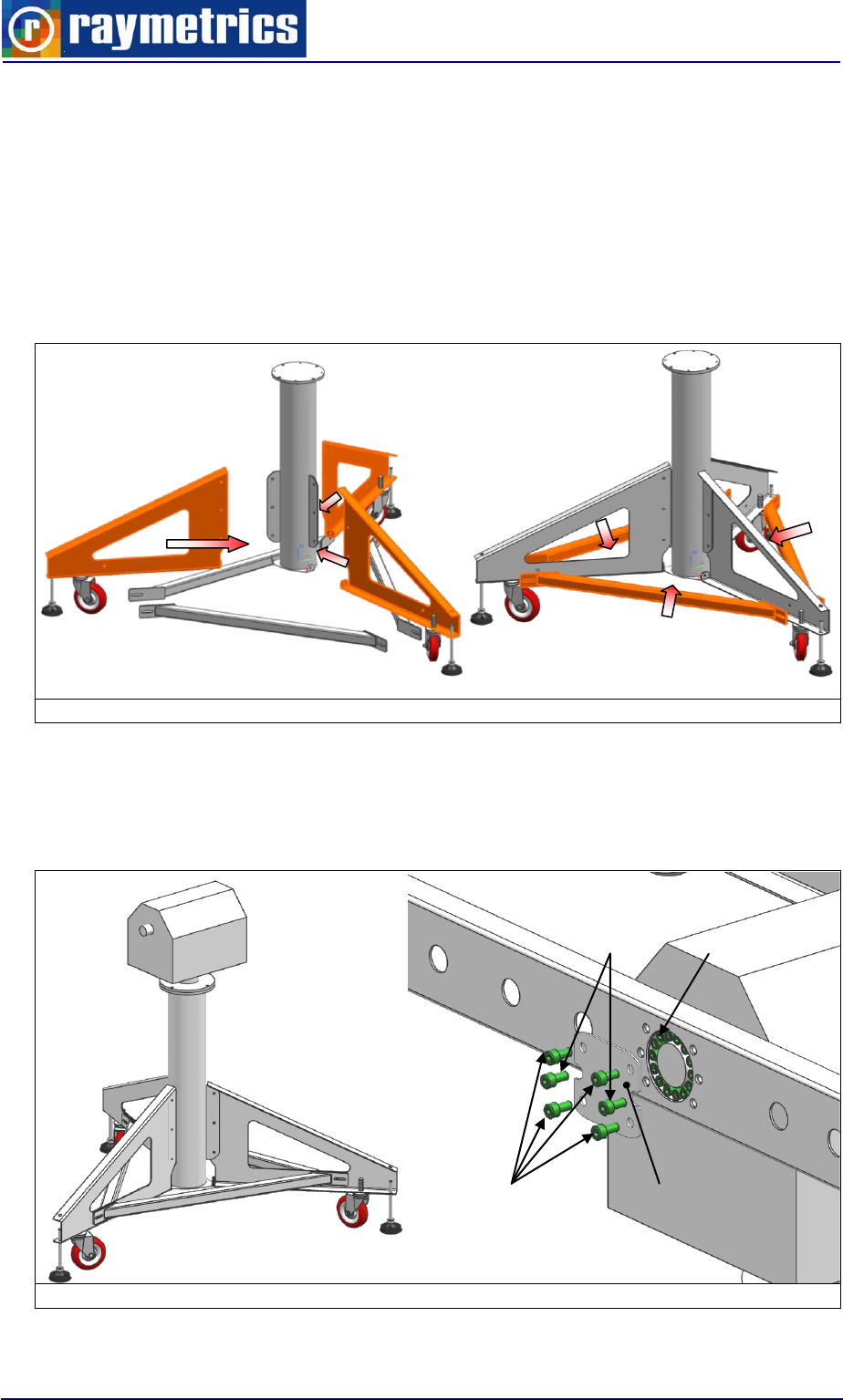 raymetrics