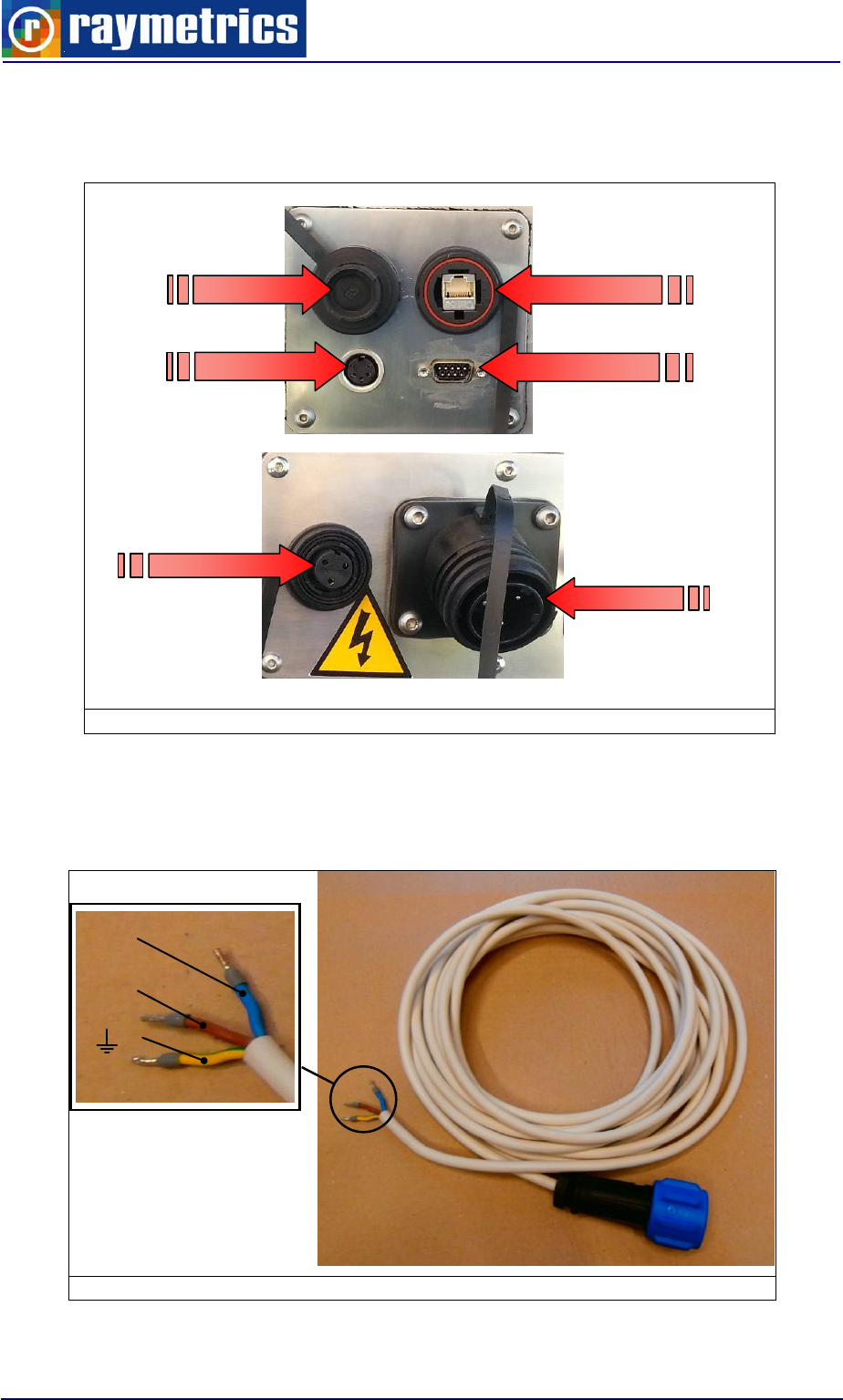 raymetrics