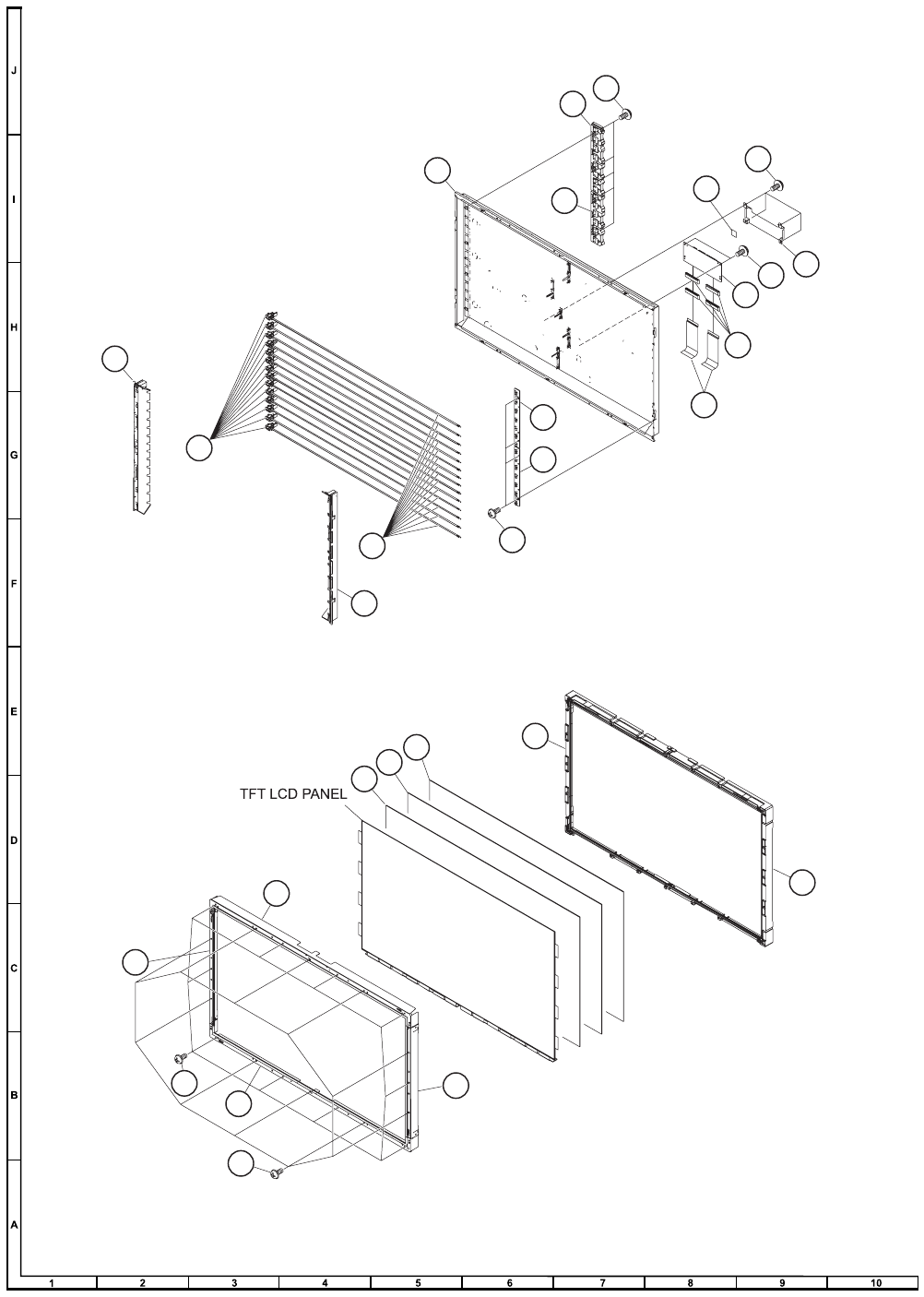 J
I
H
G
F
E
D
C
B
A

TFT LCD PANEL

1
2
3
4
5
6
7
8
9
10