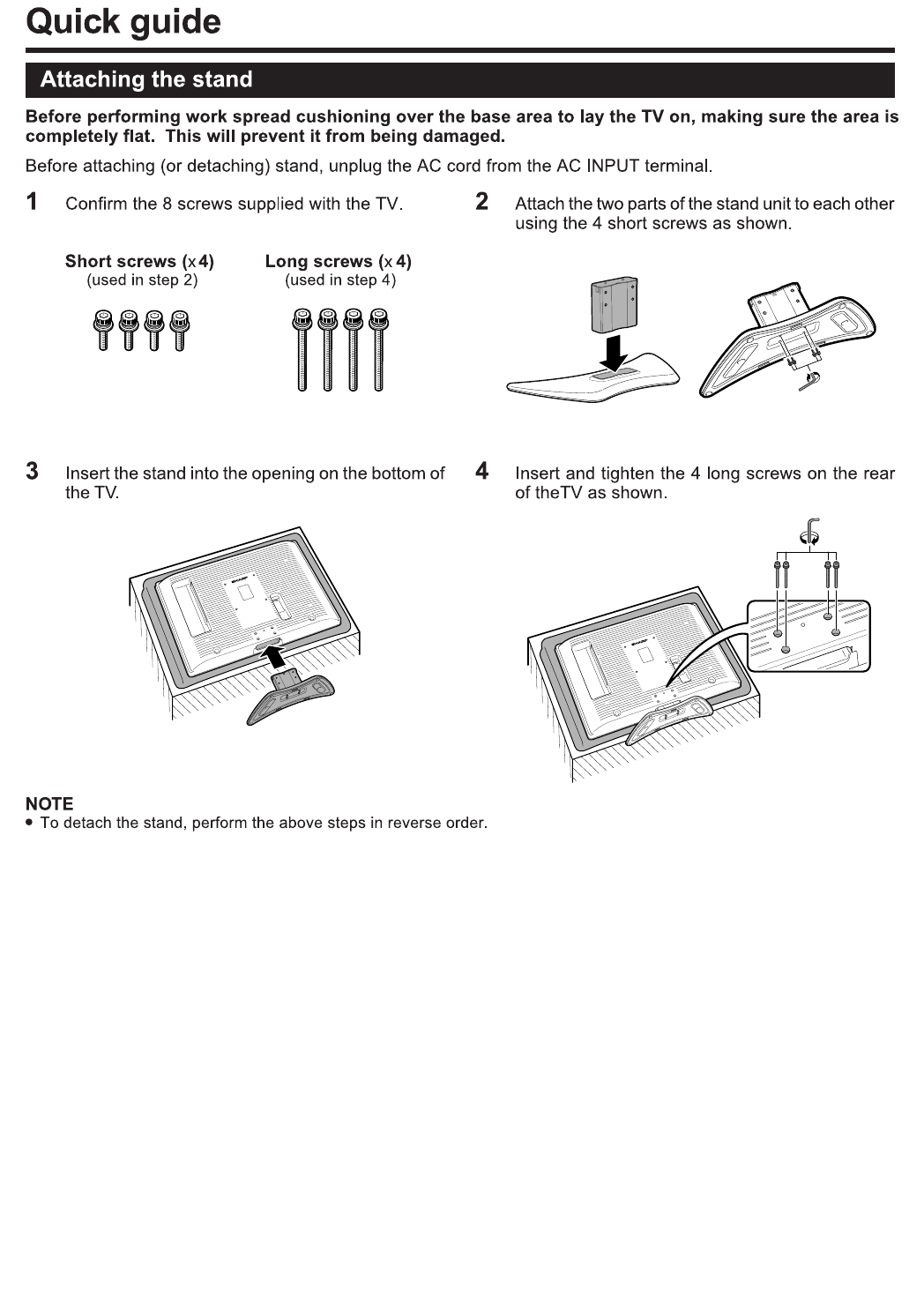 Quick guide

Attaching the stand

Before performing work spread cushioning over the base area to lay the TV on, making sure the area is completely flat. This will prevent it from being damaged.

Before attaching (or detaching) stand, unplug the AC cord from the AC INPUT terminal.

1 Confirm the 8 screws supplied with the TV.

Short screws (x 4)
(used in step 2)

Long screws (x 4)
(used in step 4)

2 Attach the two parts of the stand unit to each other using the 4 short screws as shown.

3 Insert the stand into the opening on the bottom of the TV.

4 Insert and tighten the 4 long screws on the rear of theTV as shown.

NOTE
• To detach the stand, perform the above steps in reverse order.