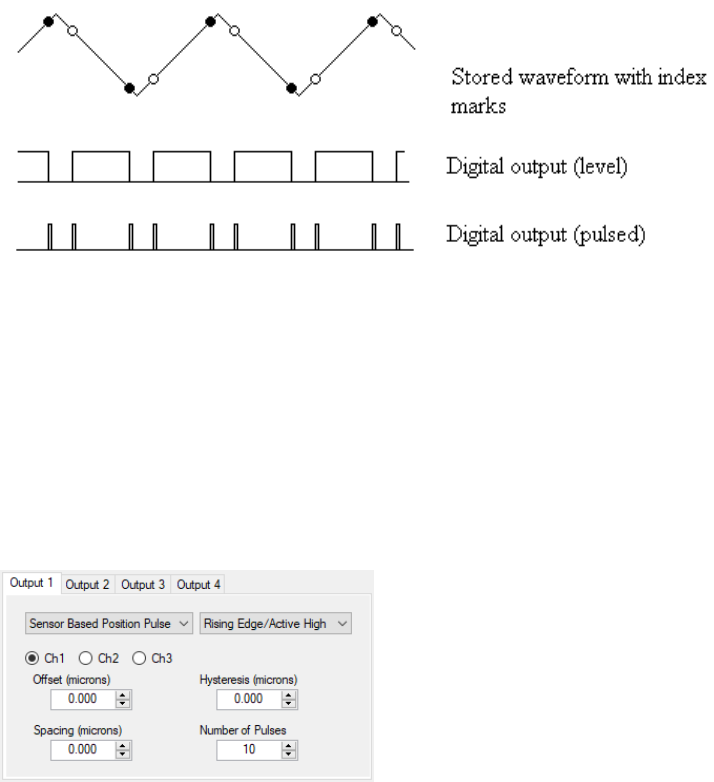 Stored waveform with index marks

Digital output (level)

Digital output (pulsed)

Output 1 Output 2 Output 3 Output 4

Sensor Based Position Pulse

Rising Edge/Active High

Ch1 Ch2 Ch3

Offset (microns)

0.000

Hysteresis (microns)

0.000

Spacing (microns)

0.000

Number of Pulses

10