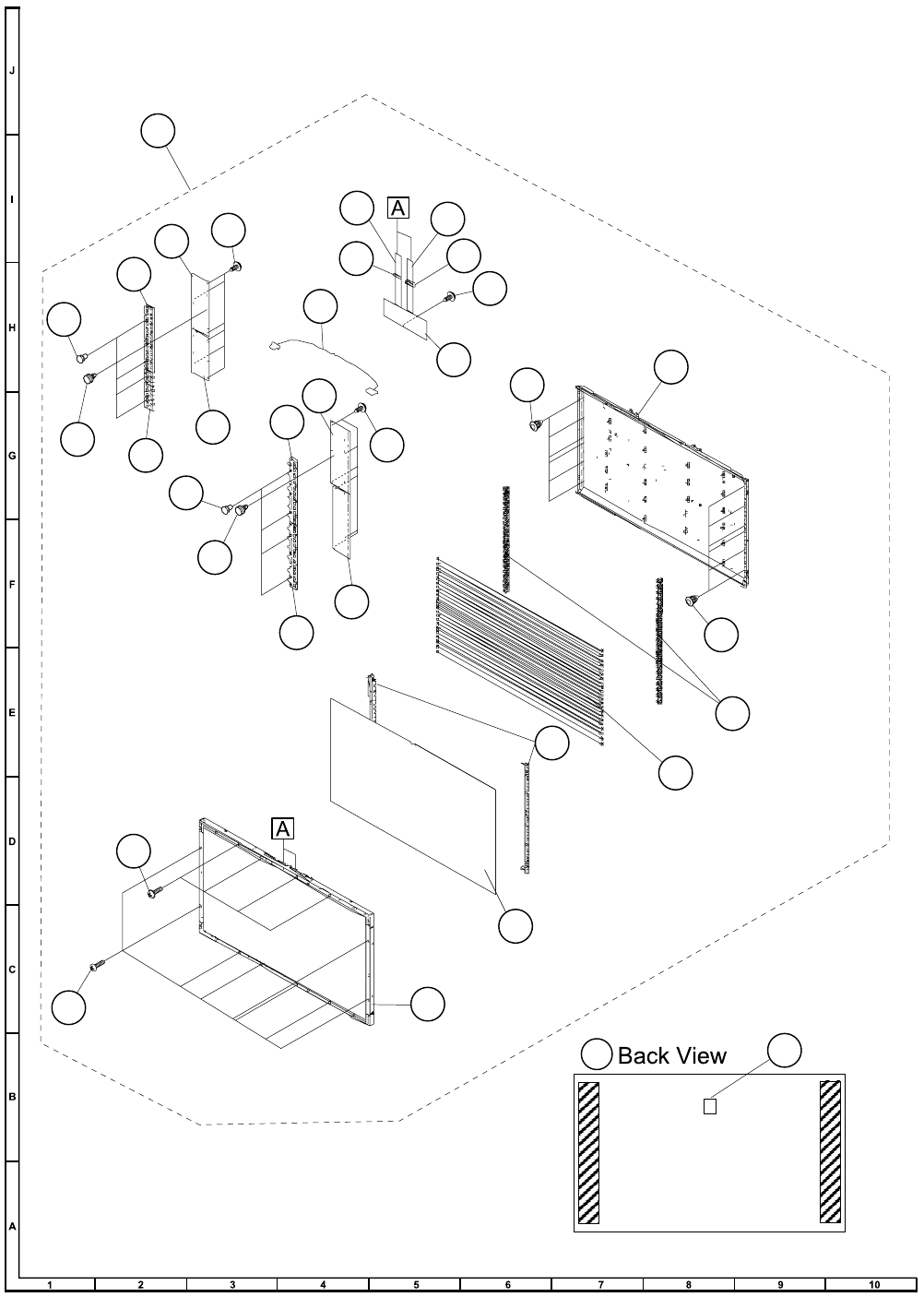 J

I

H

G

F

E

D

C

B

A

A

A

Back View

1
2
3
4
5
6
7
8
9
10