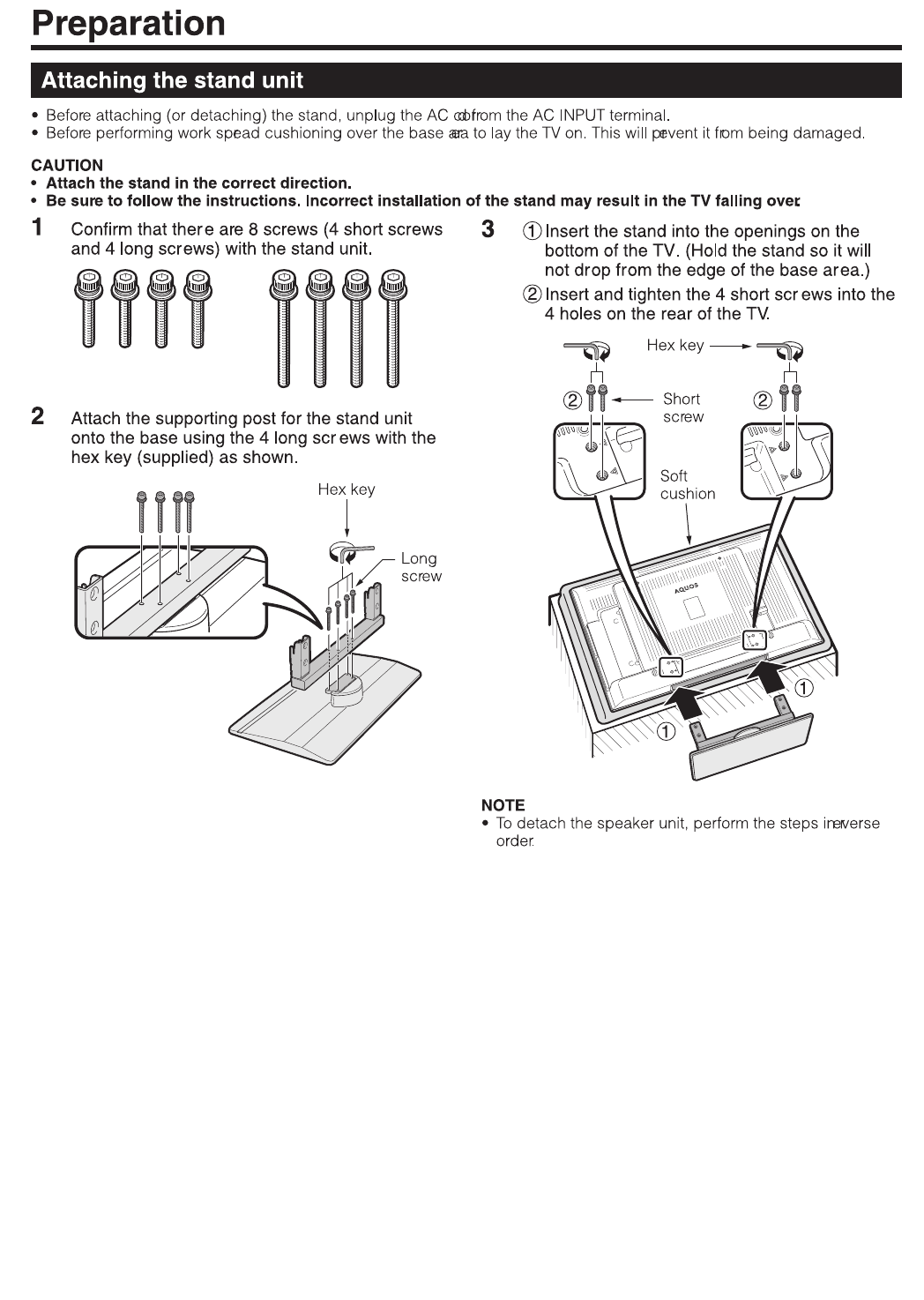 Preparation

Attaching the stand unit

• Before attaching (or detaching) the stand, unplug the AC cord from the AC INPUT terminal.
• Before performing work spread cushioning over the base area to lay the TV on. This will prevent it from being damaged.

CAUTION
• Attach the stand in the correct direction.
• Be sure to follow the instructions. Incorrect installation of the stand may result in the TV falling over.

1 Confirm that there are 8 screws (4 short screws and 4 long screws) with the stand unit.

2 Attach the supporting post for the stand unit onto the base using the 4 long screws with the hex key (supplied) as shown.

Hex key
Long screw

3 ① Insert the stand into the openings on the bottom of the TV. (Hold the stand so it will not drop from the edge of the base area.)
② Insert and tighten the 4 short screws into the 4 holes on the rear of the TV.

Hex key
② Short screw ②
Soft cushion
AQUOS
①
①

NOTE
• To detach the speaker unit, perform the steps in reverse order.