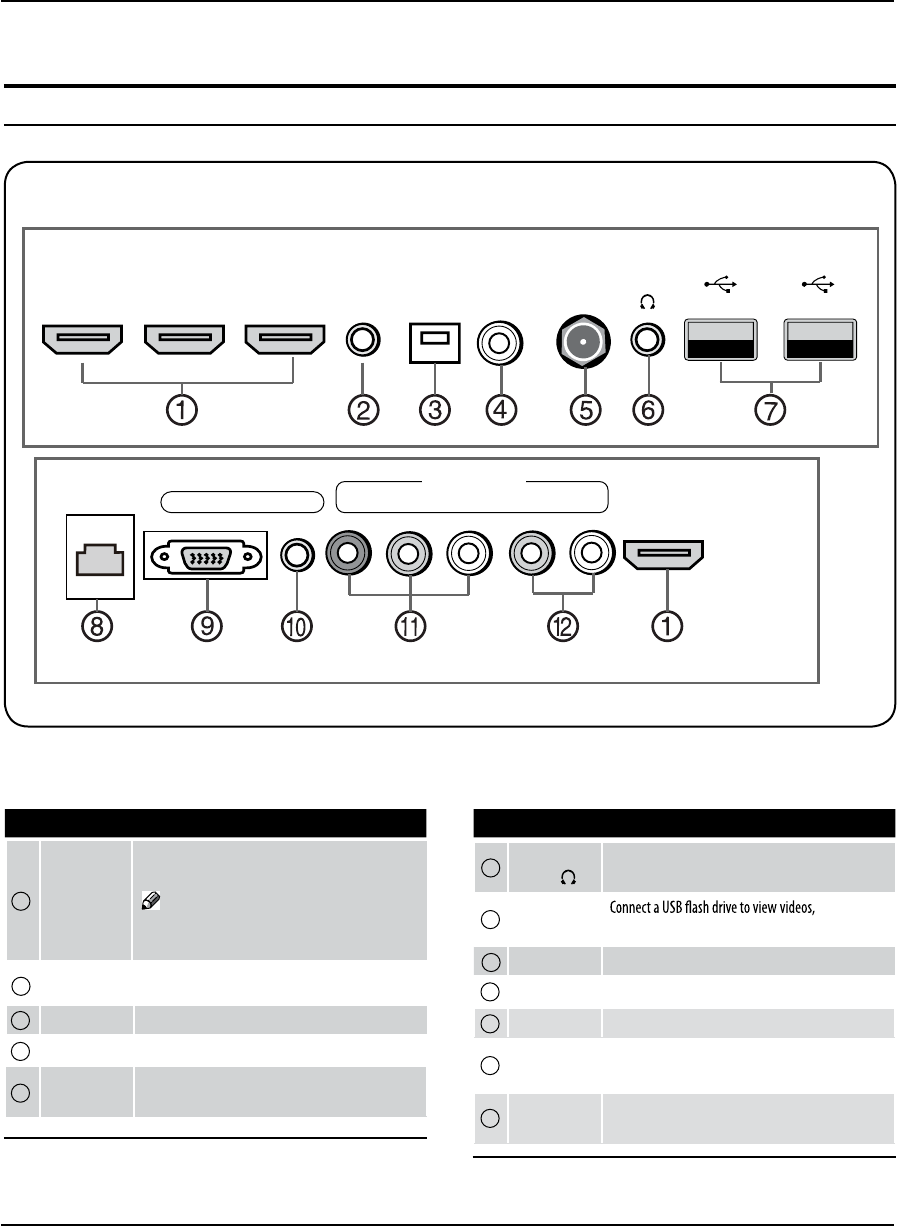 ①

②

③

④

⑤

⑥

⑦

⑧

⑨

⑩

⑪

⑫

①

Connect a USB flash drive to view videos,