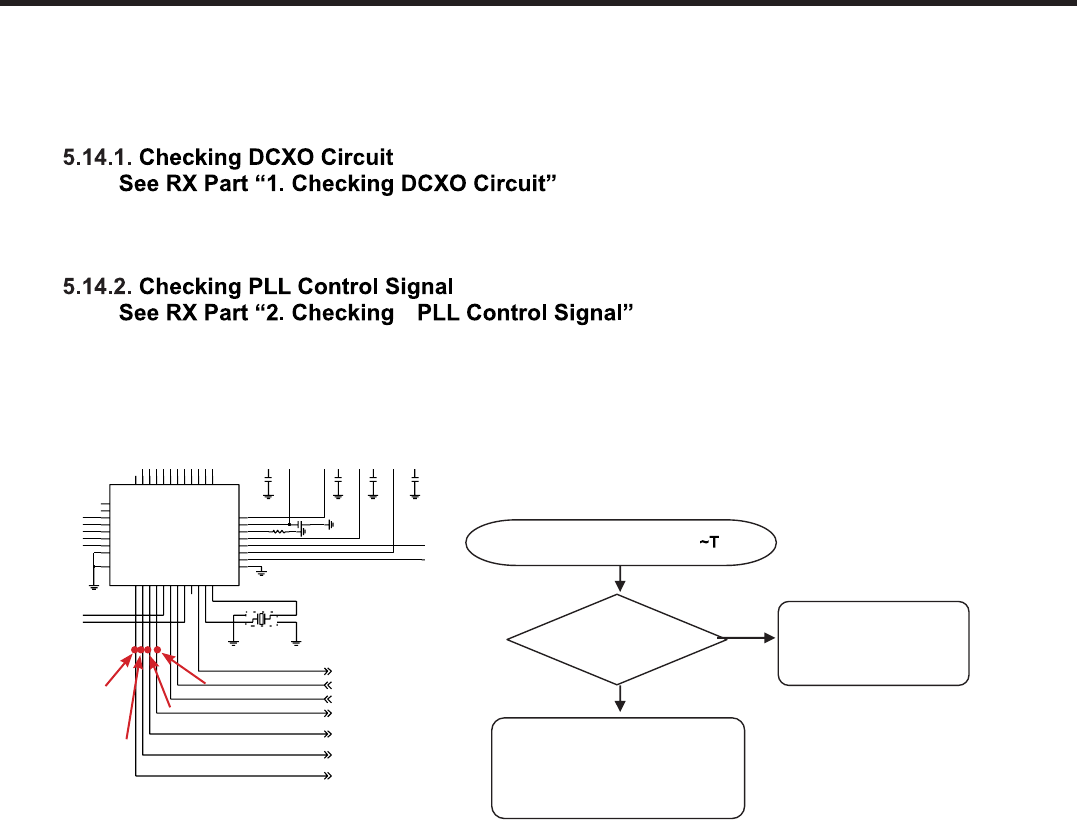 5.14.1. Checking DCXO Circuit
See RX Part “1. Checking DCXO Circuit”

5.14.2. Checking PLL Control Signal
See RX Part “2. Checking PLL Control Signal”

~T