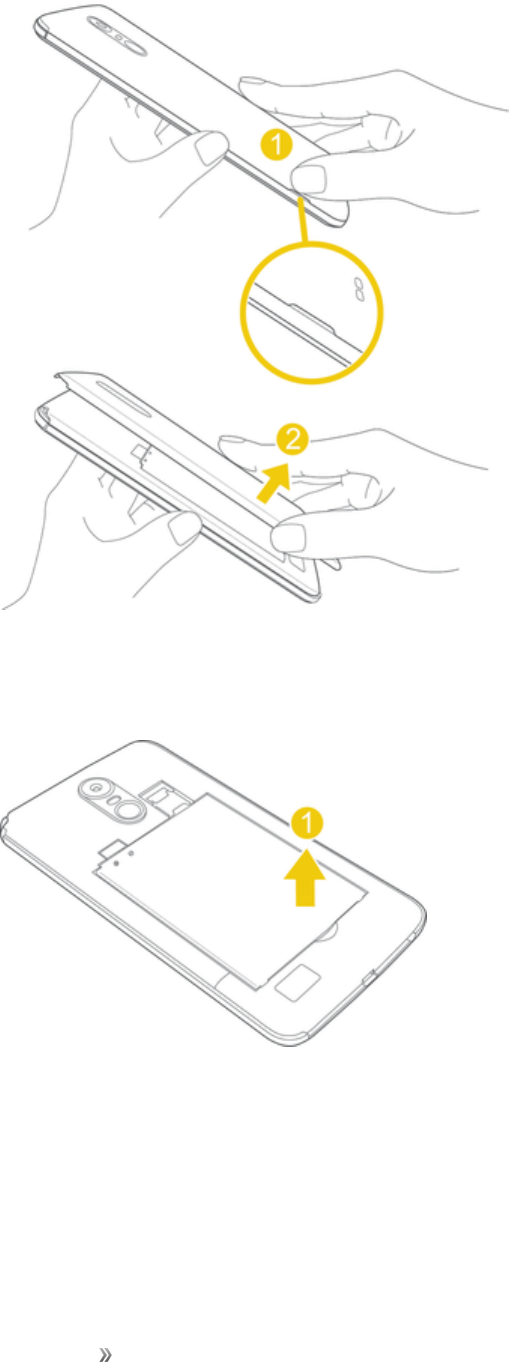 1

2

1

»