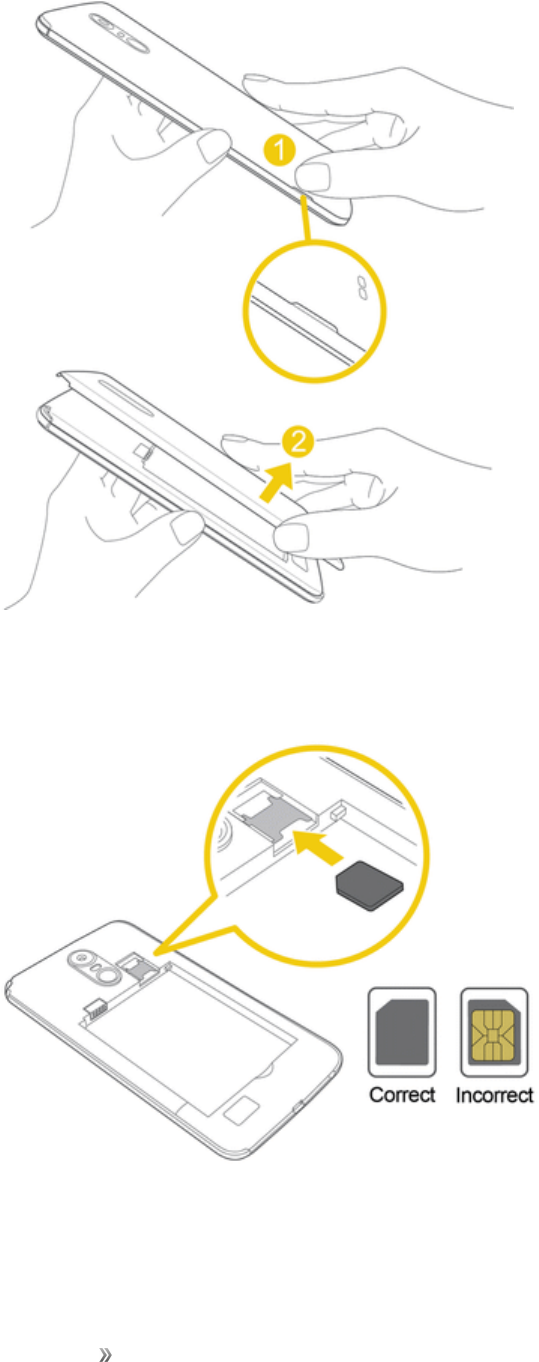 1

2

Correct Incorrect

»