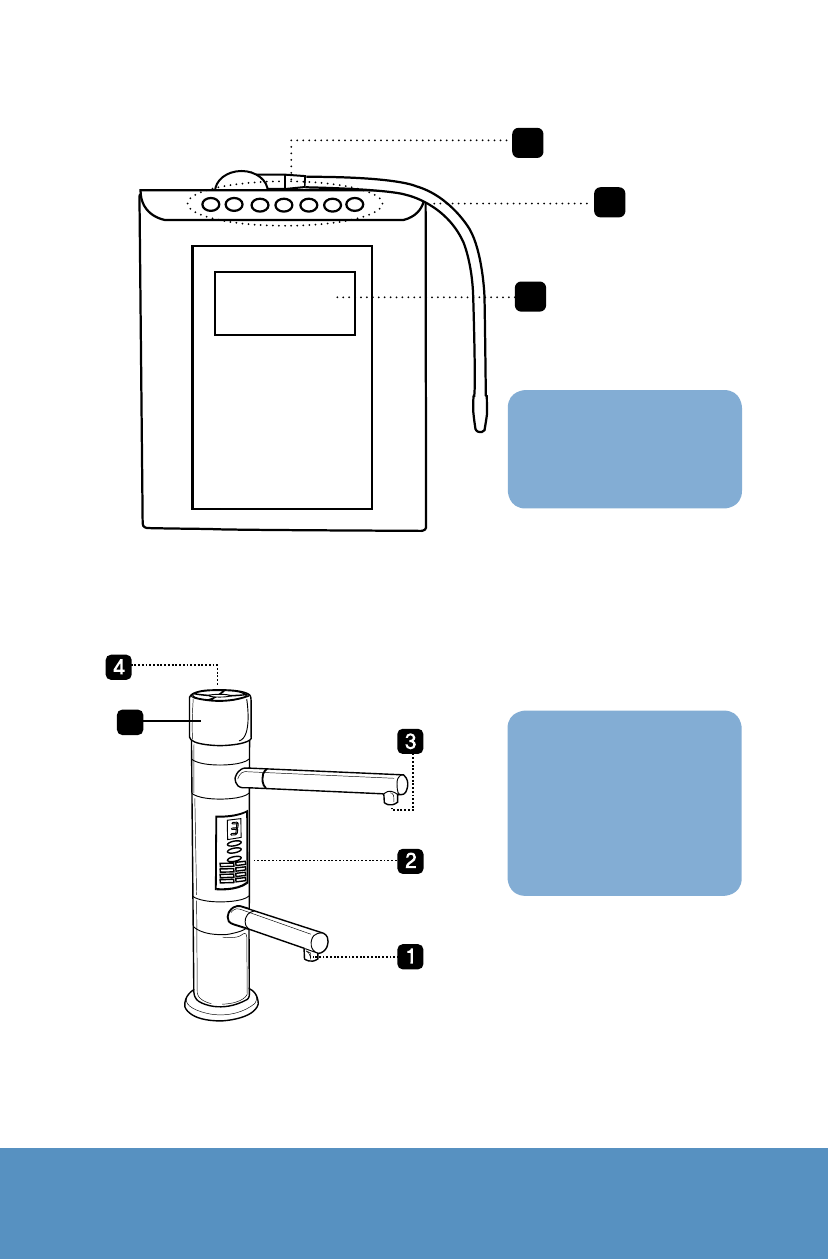 4

3

2

1