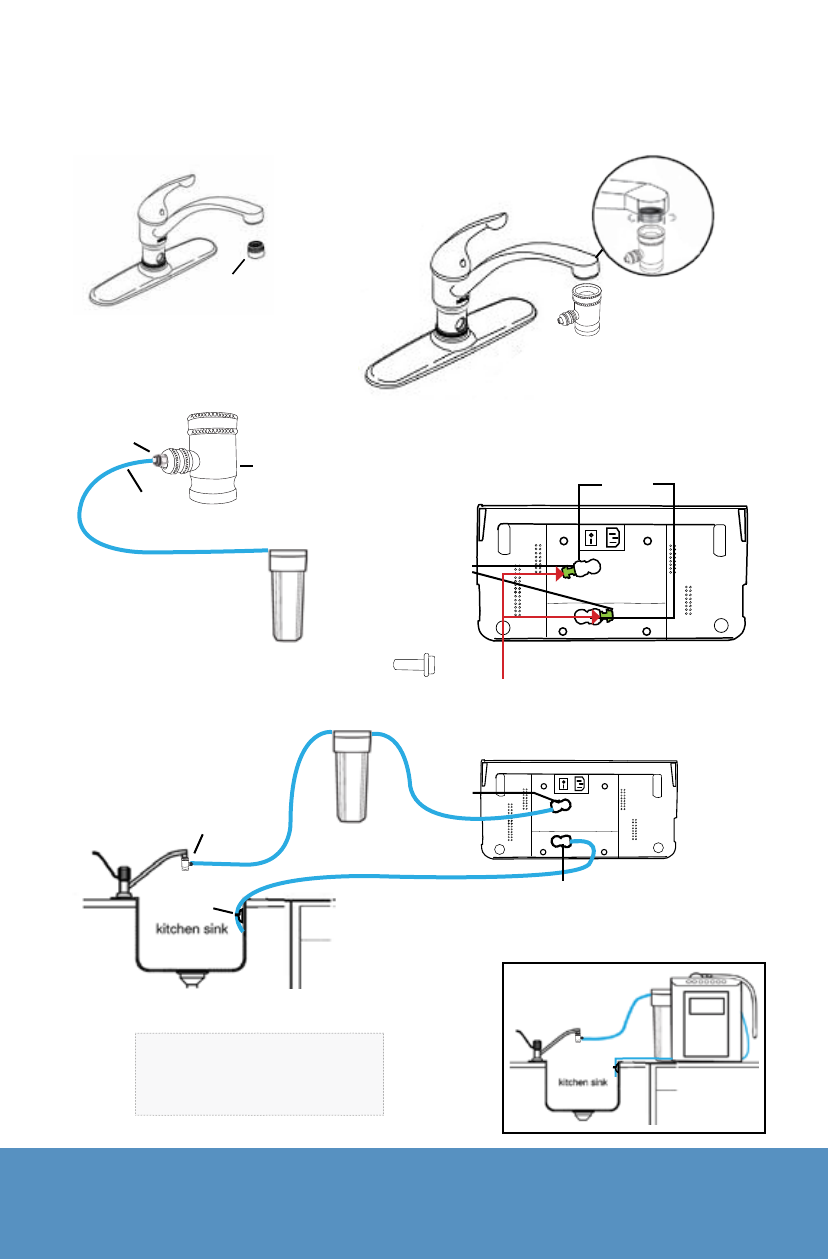 kitchen sink

kitchen sink