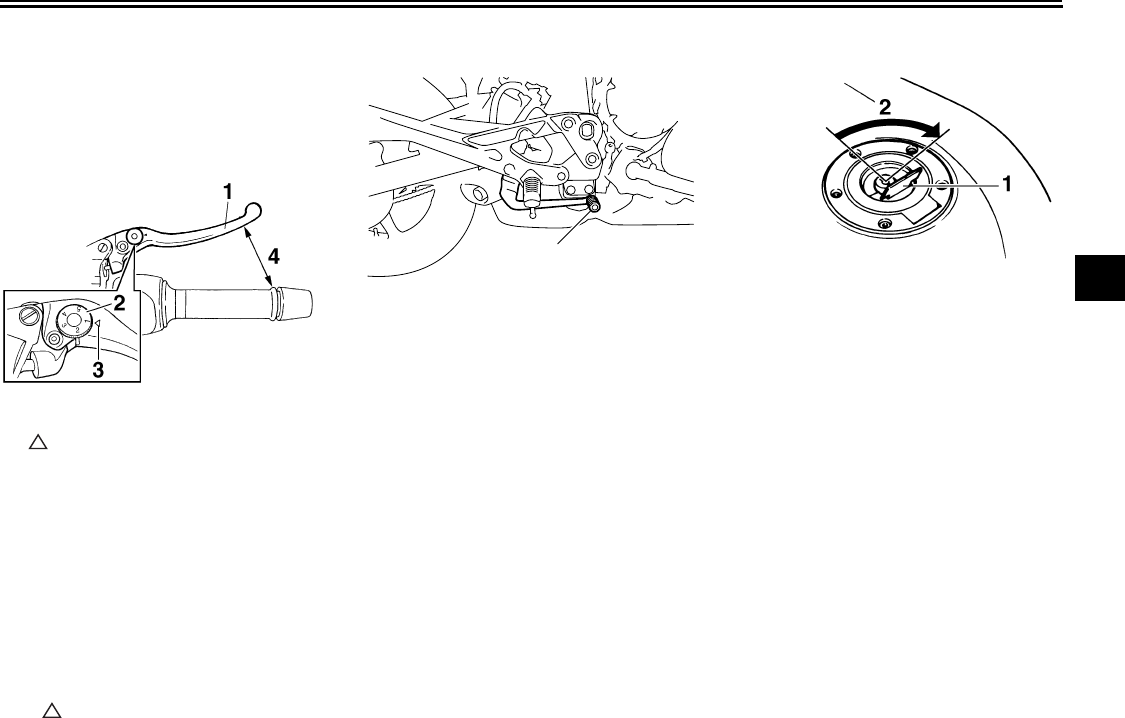 1

4

2

3

2

1