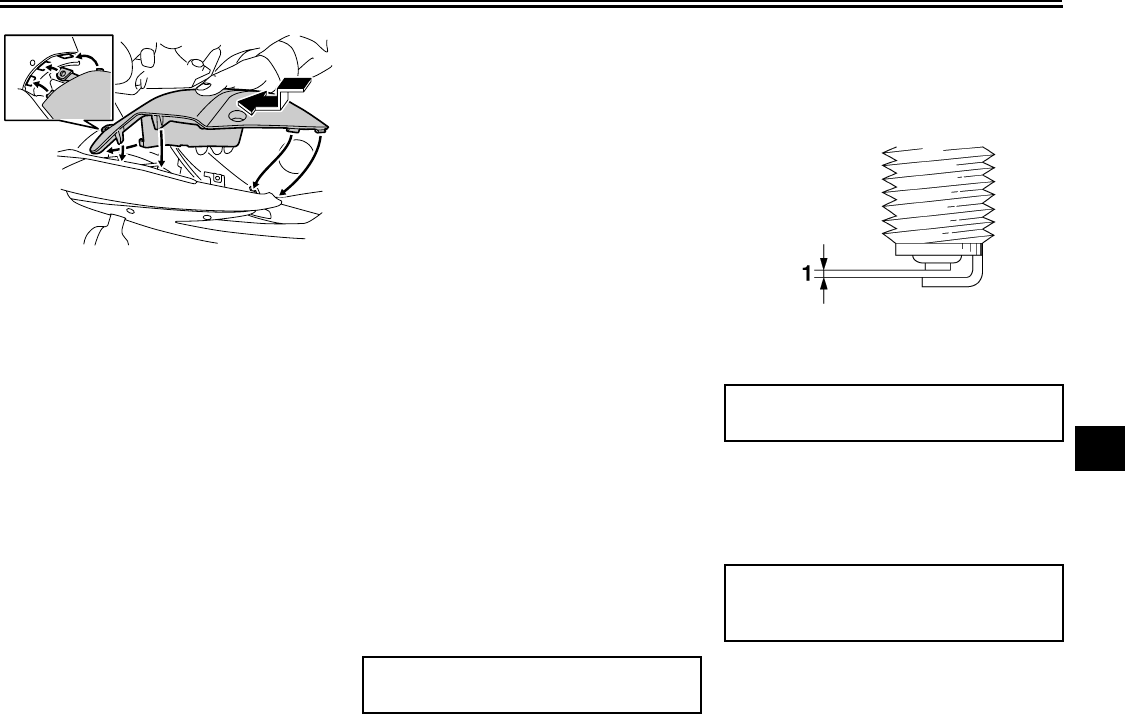 1