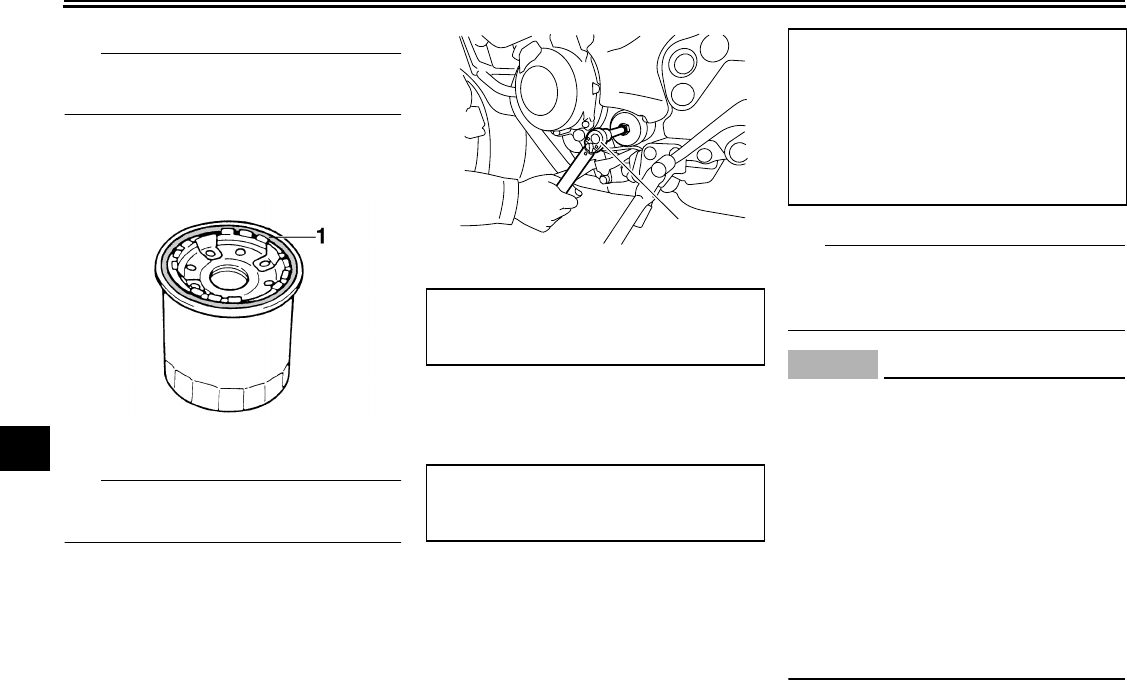 1