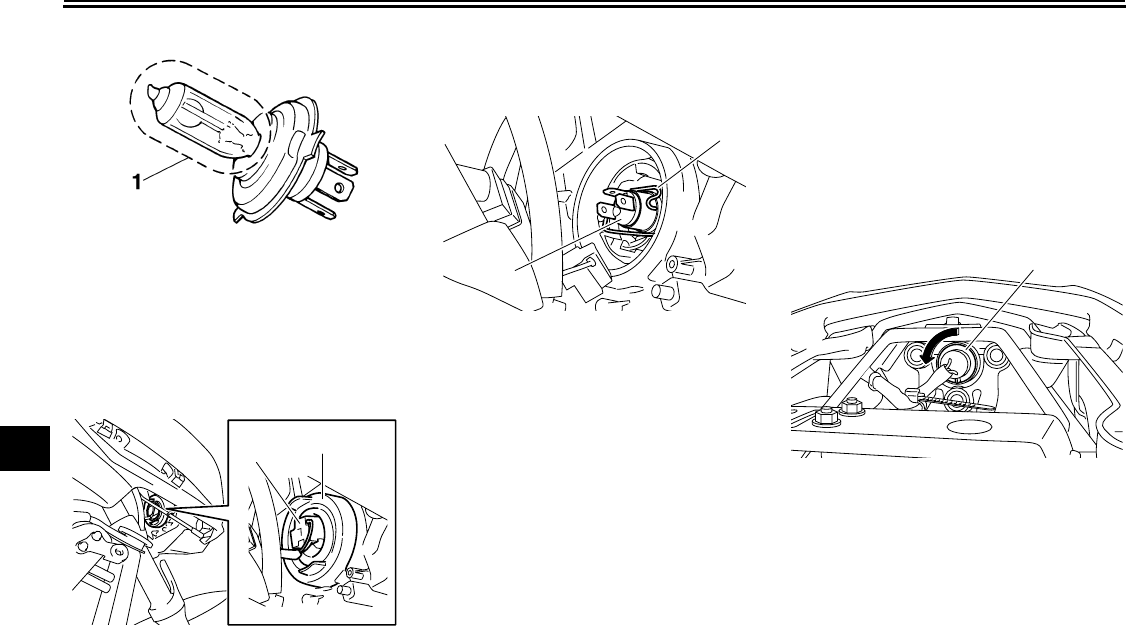 1