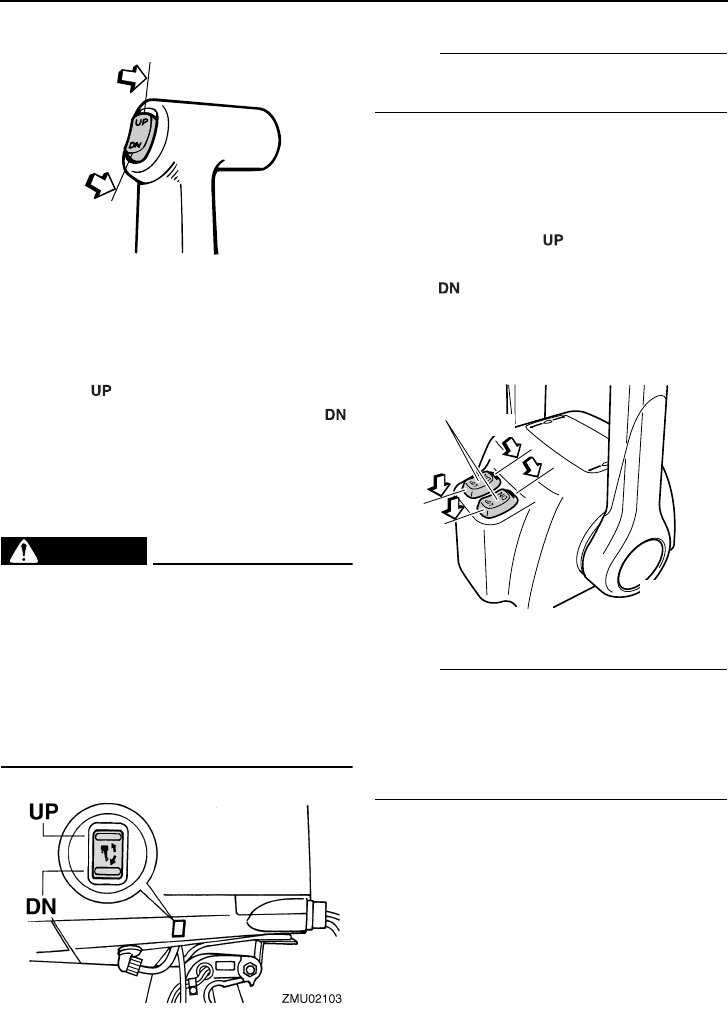 UP

DN

UP

DN

UP

DN

UP

DN

ZMU02103