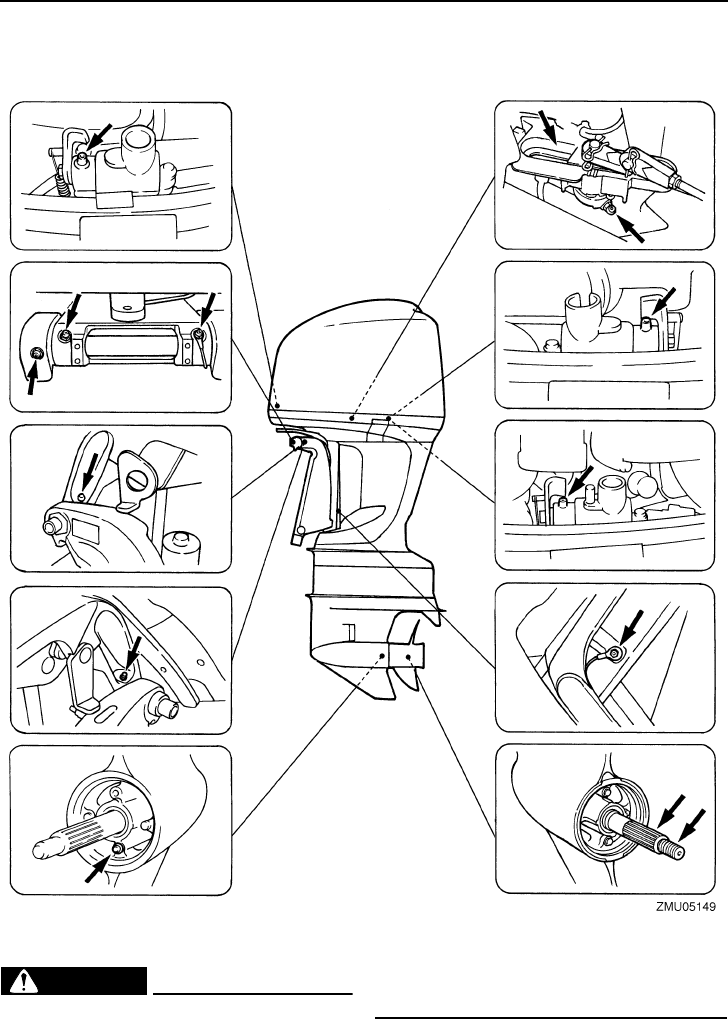 ZMU05149