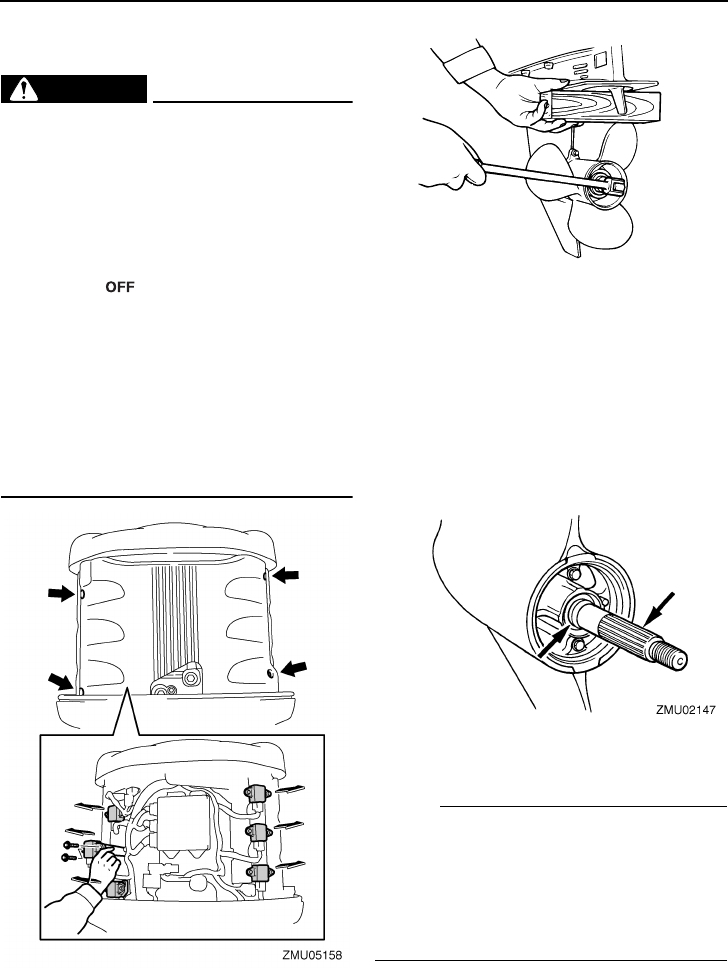 OFF

ZMU05158

ZMU02147