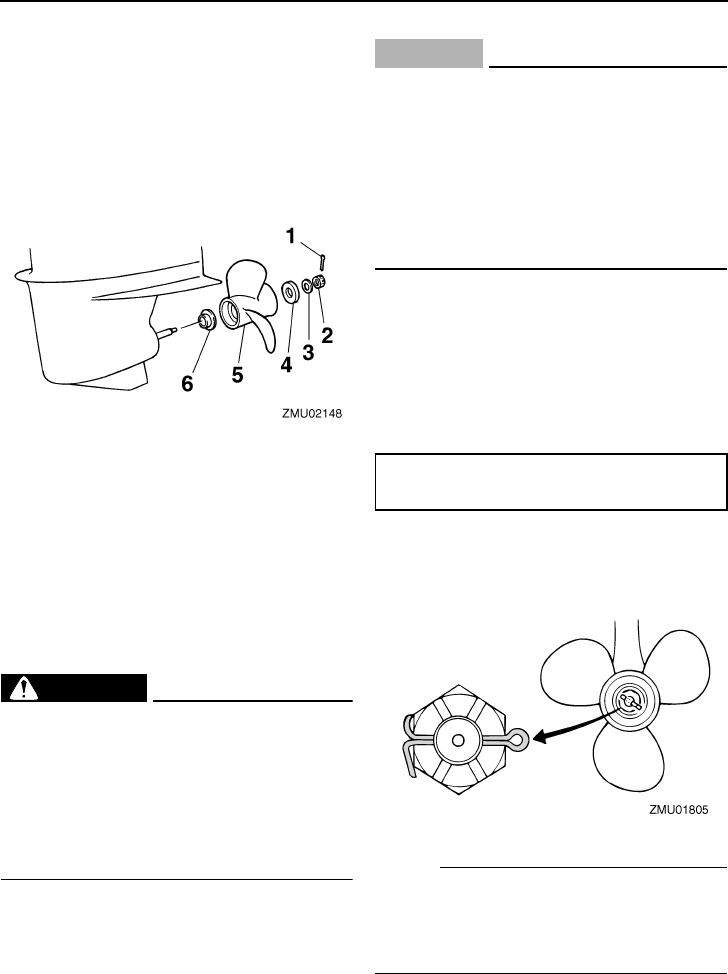 1

2

3

4

5

6

ZMU02148

ZMU01805