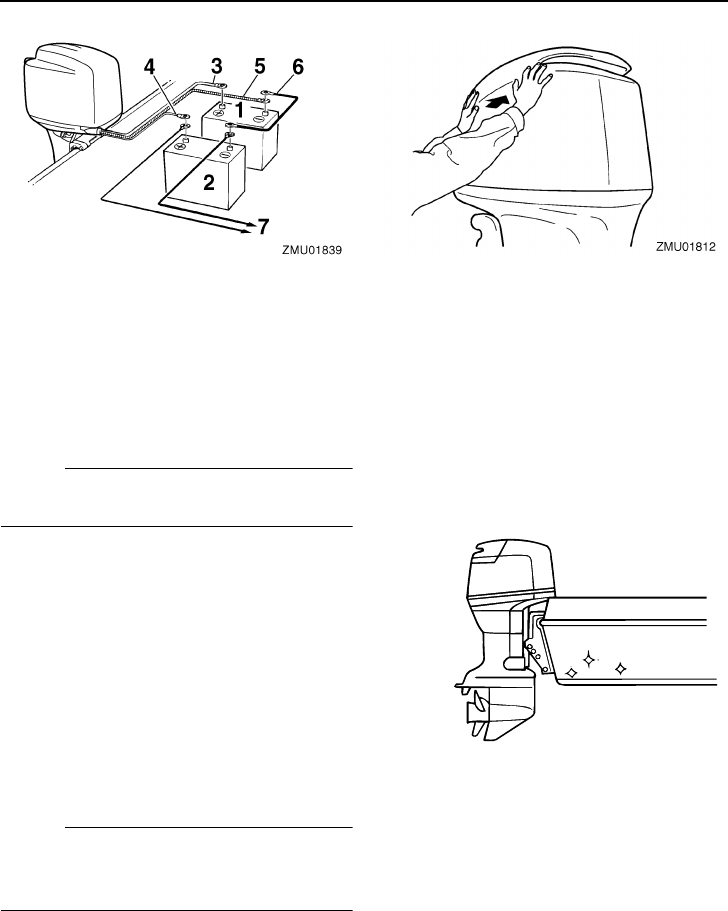 4 3 5 6
1
2
7
ZMU01839

ZMU01812