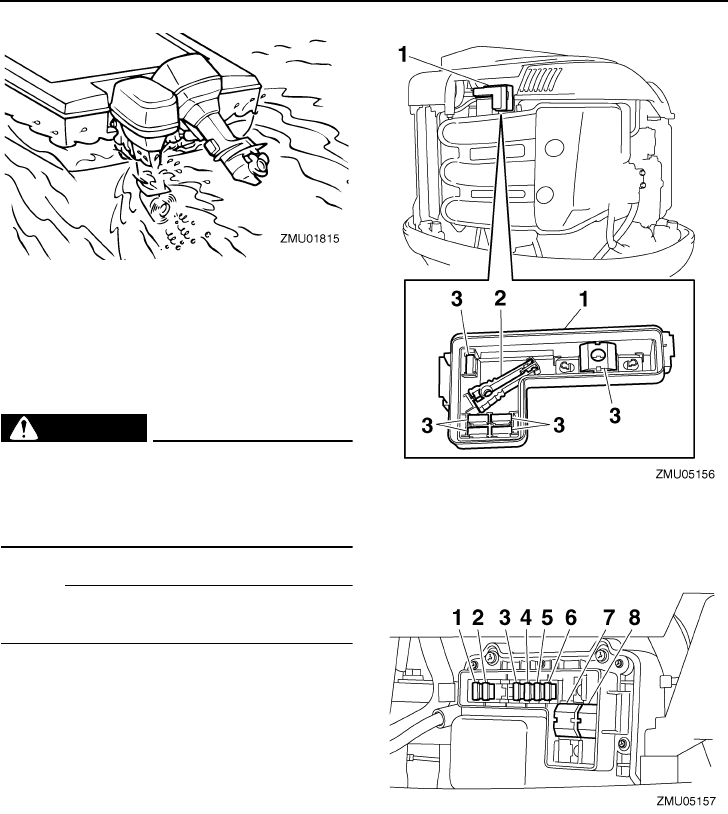 ZMU01815

1

3 2 1

3

3 3

ZMU05156

1 2 3 4 5 6 7 8

ZMU05157