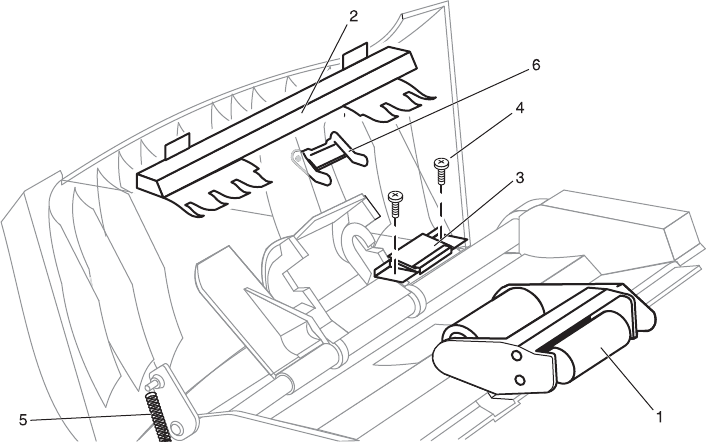 2
6
4
3
1
5