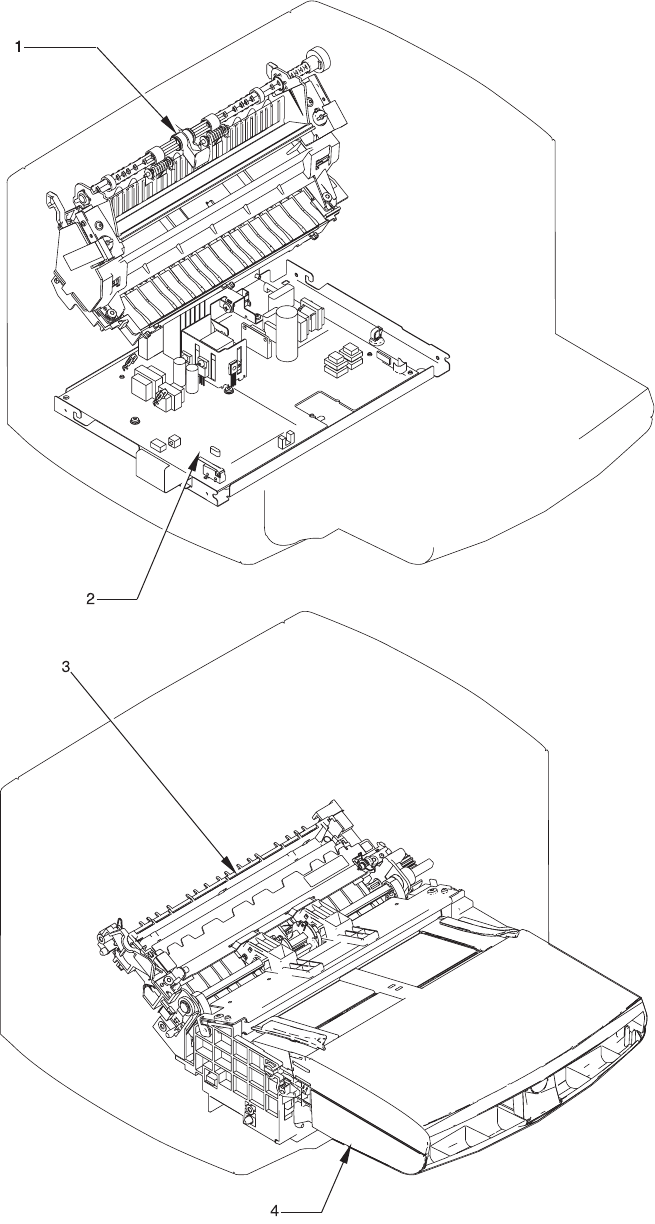 1

2

3

4