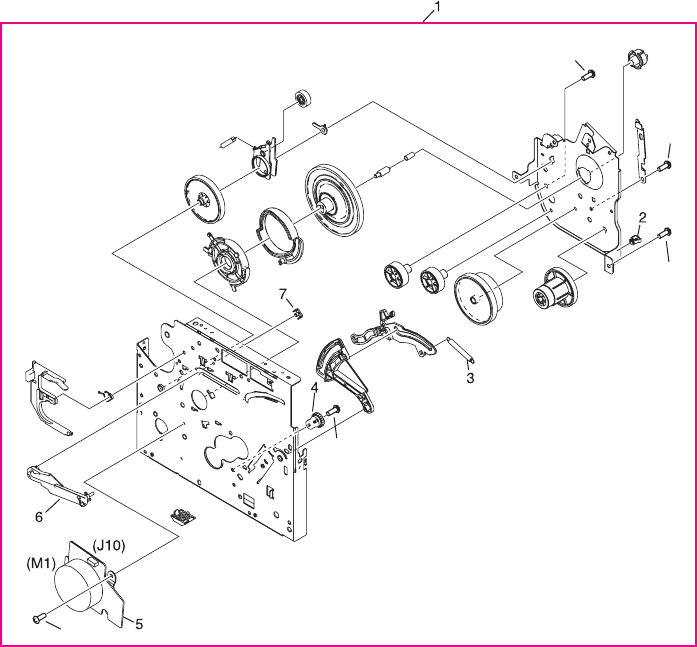 1

2

7

3

4

6

(J10)

(M1)

5