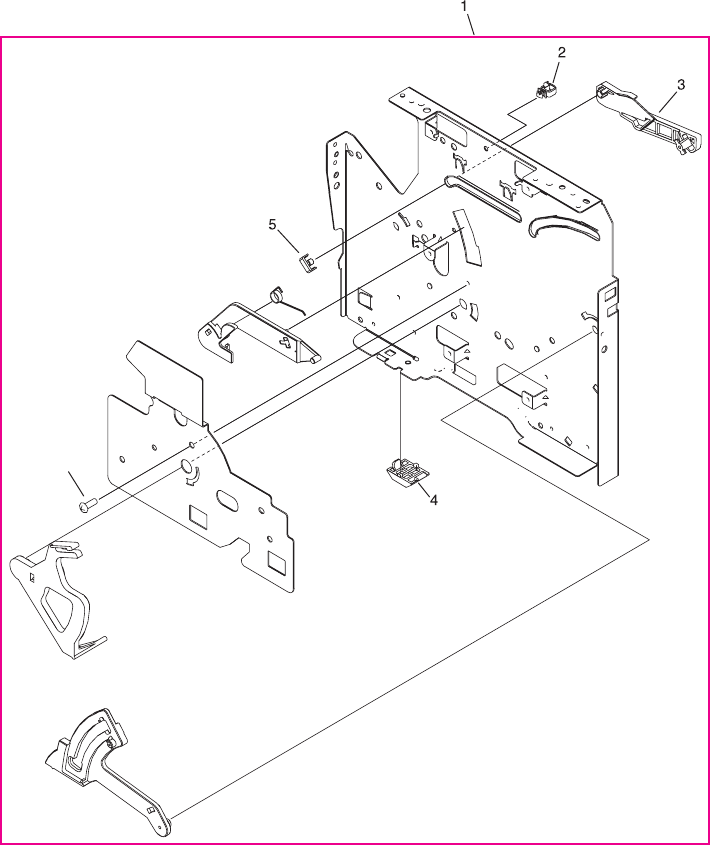 1
2
3
5
4