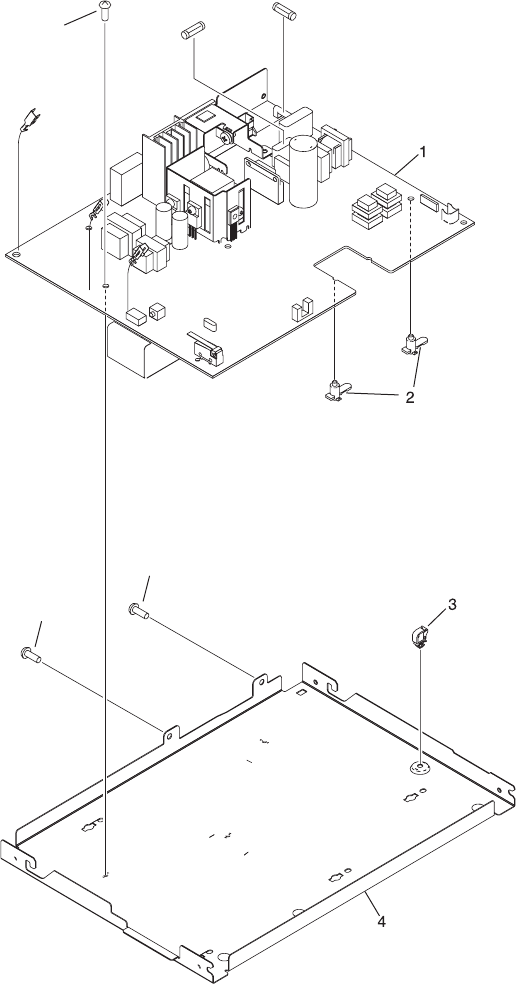 1

2

3

4