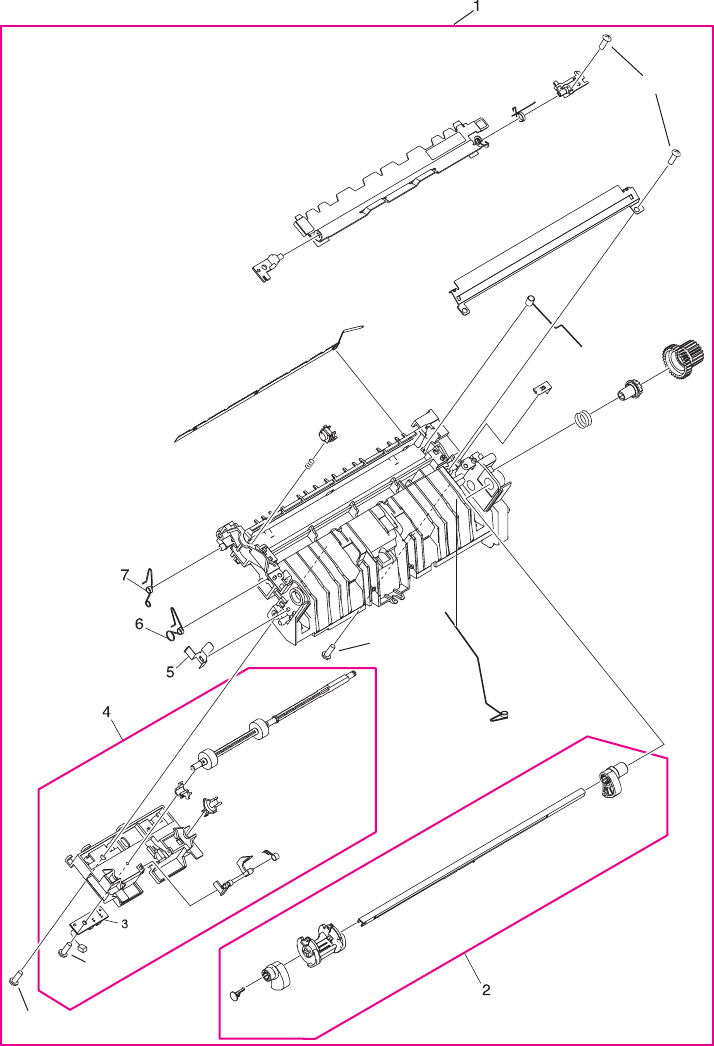 1

7

6

5

4

3

2