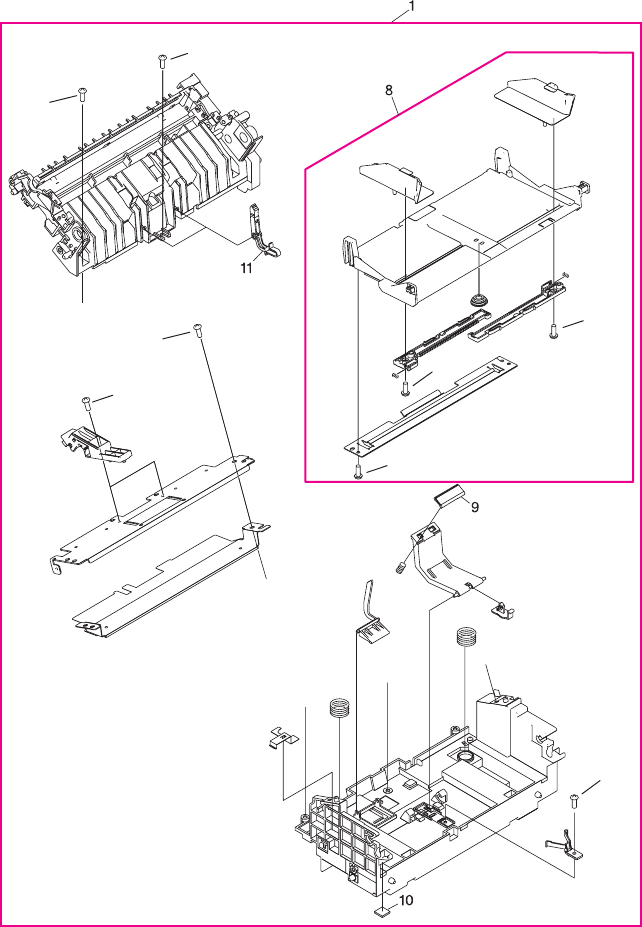 1
8
11
9
10