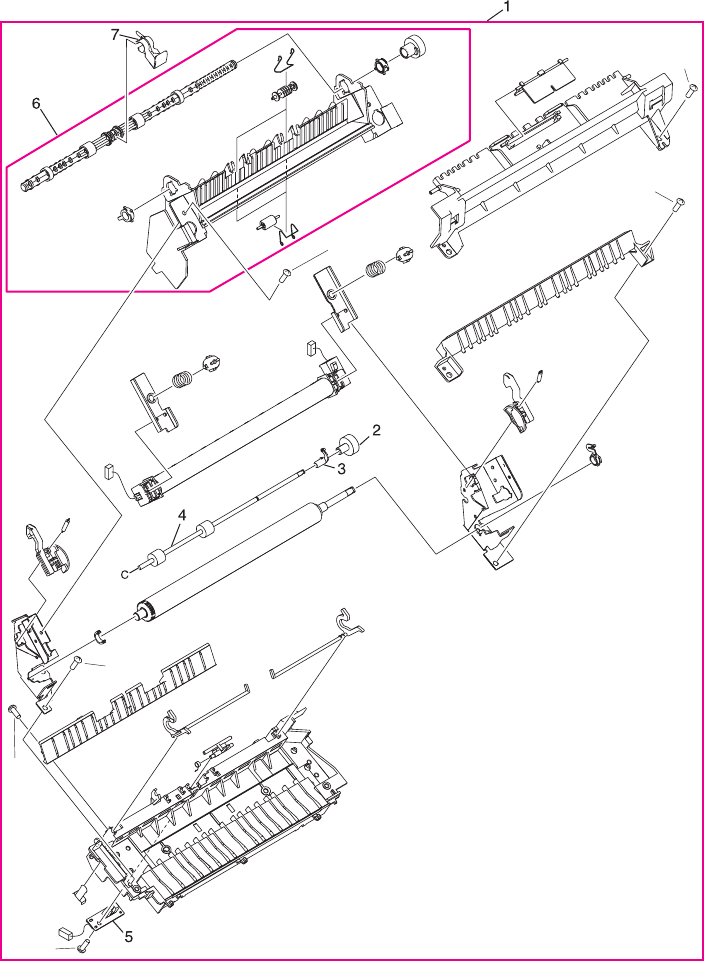 1
7
6
2
3
4
5