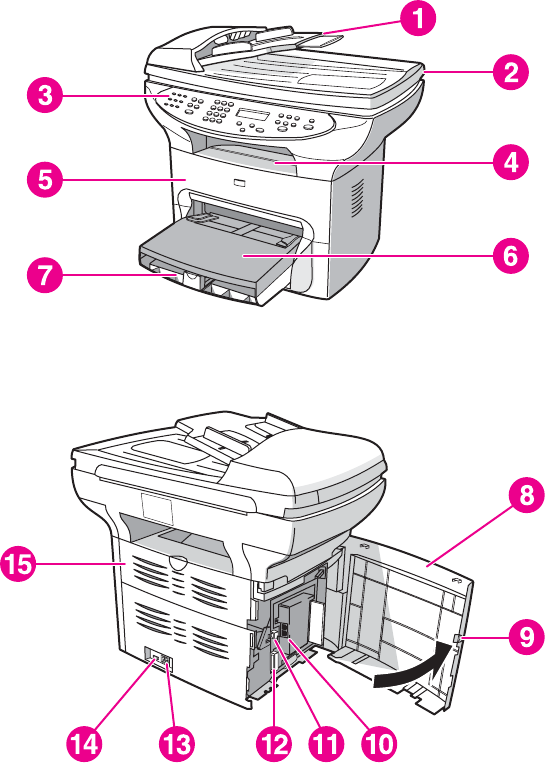 1
2
3
4
5
6
7
8
9
15
14
13
12
11
10