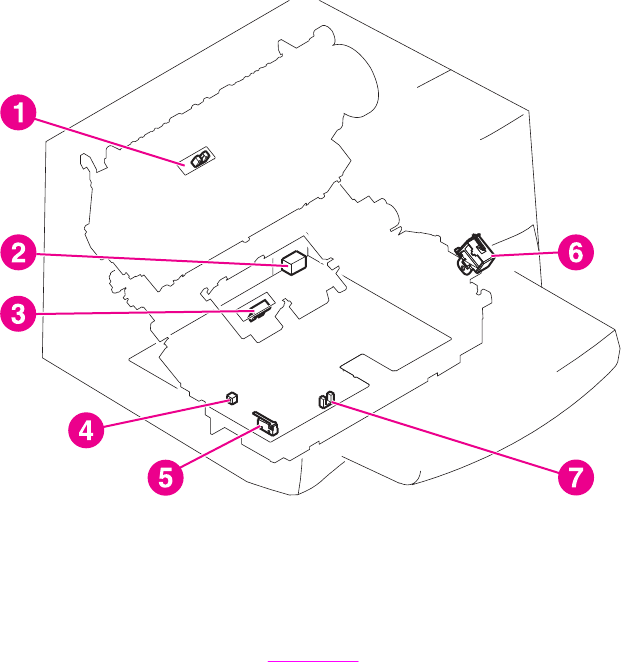 1
2
3
4
5
6
7