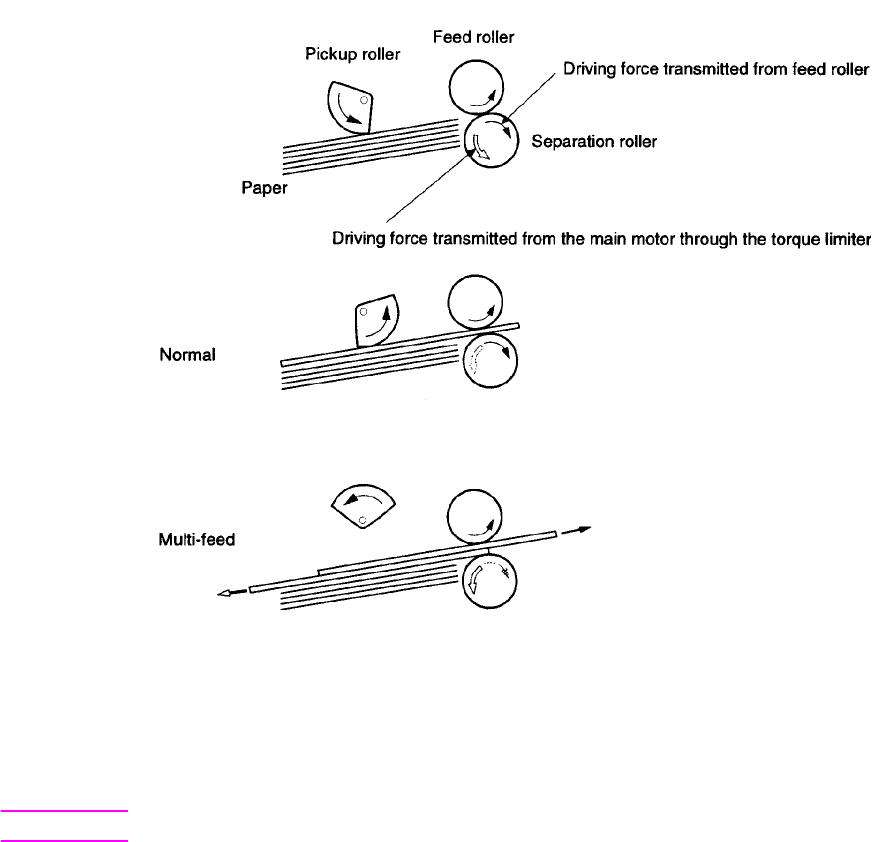 Feed roller
Pickup roller
Driving force transmitted from feed roller
Separation roller
Paper
Driving force transmitted from the main motor through the torque limiter

Normal

Multi-feed