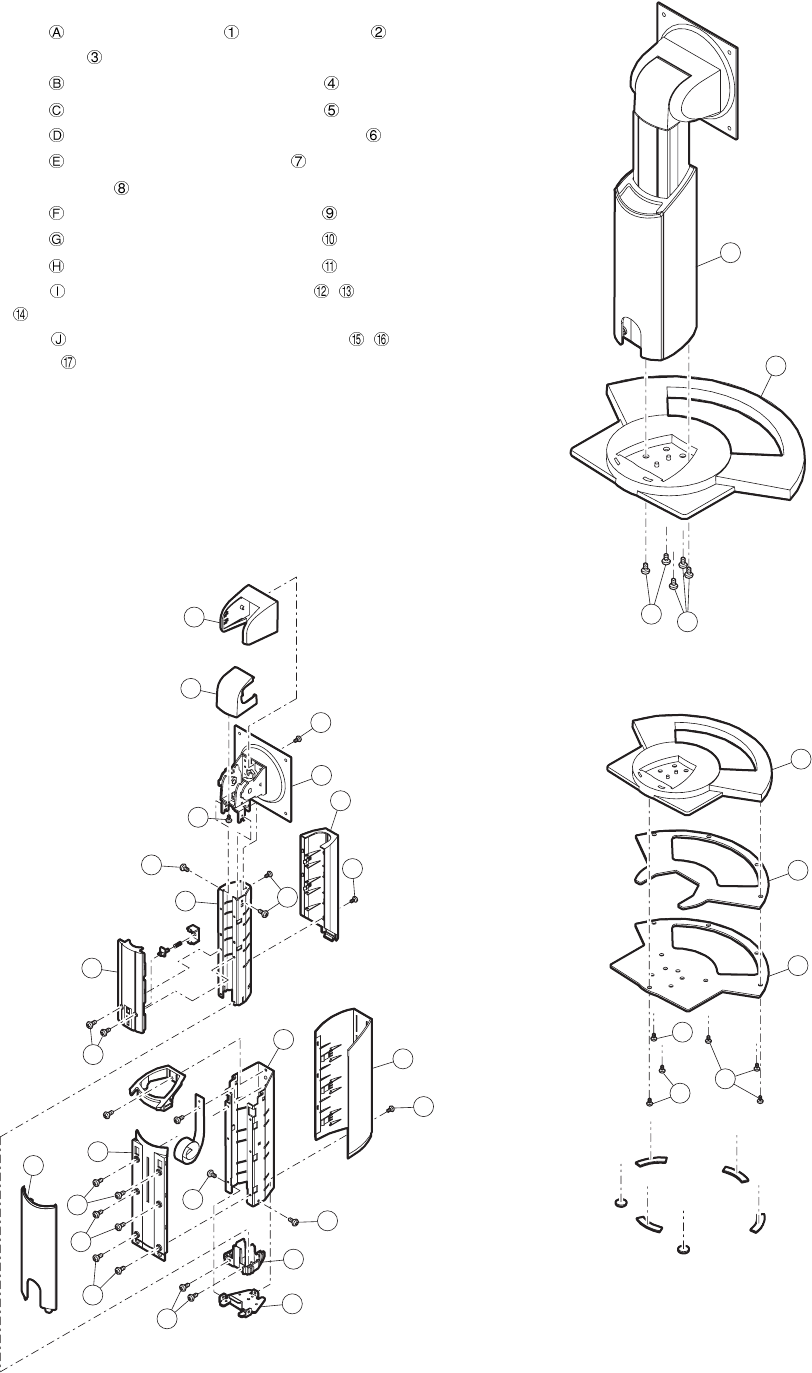 Ⓐ ① ②
③
Ⓑ ④
Ⓒ ⑤
Ⓓ ⑥
Ⓔ ⑦
⑧
Ⓕ ⑨
Ⓖ ⑩
Ⓗ ⑪
Ⓘ ⑫ ⑬
⑭
Ⓙ ⑮ ⑯
⑰