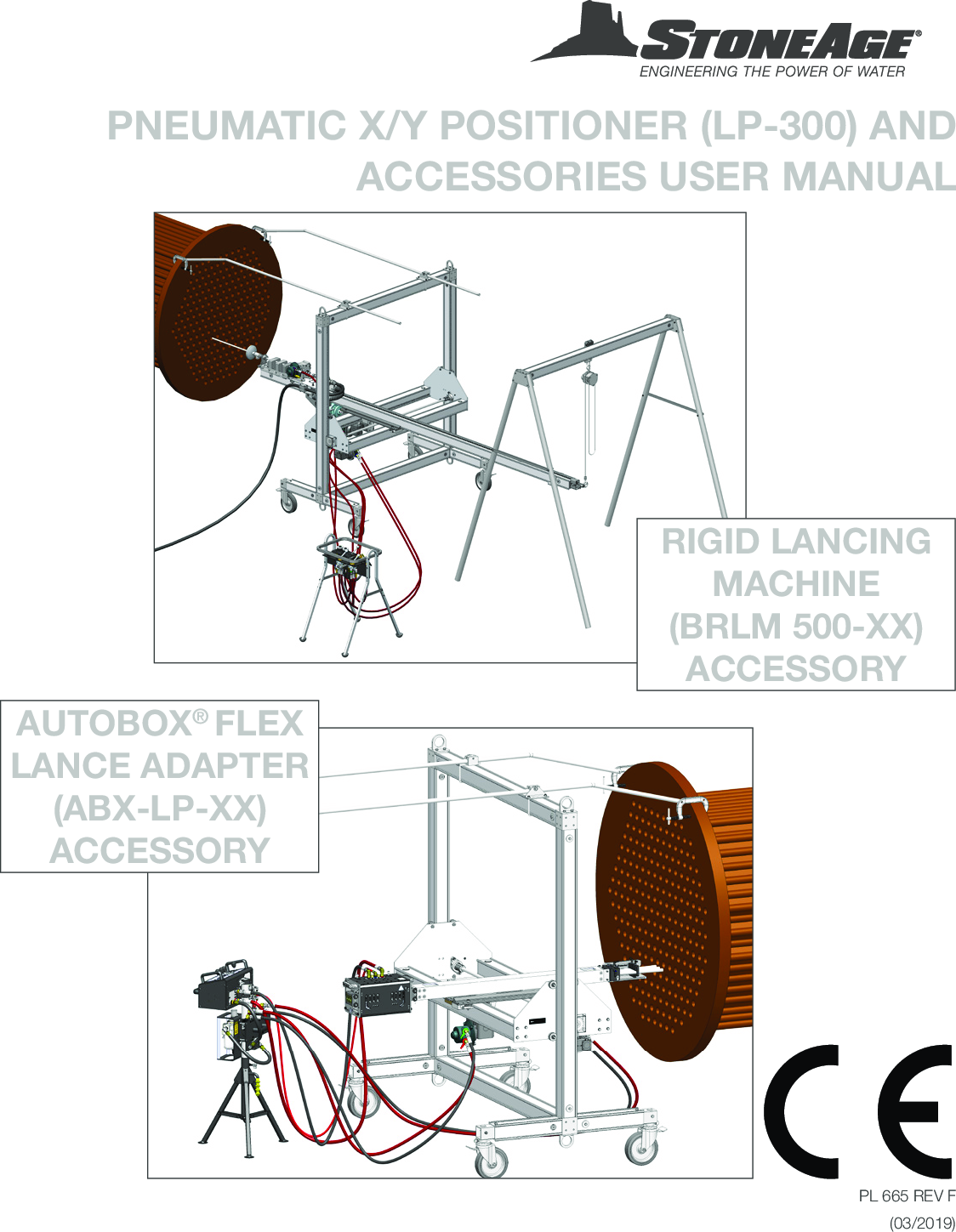 STONEAGE®
ENGINEERING THE POWER OF WATER

PNEUMATIC X/Y POSITIONER (LP-300) AND ACCESSORIES USER MANUAL

RIGID LANCING MACHINE (BRLM 500-XX) ACCESSORY

AUTOBOX® FLEX LANCE ADAPTER (ABX-LP-XX) ACCESSORY

CE

PL 665 REV F
(03/2019)