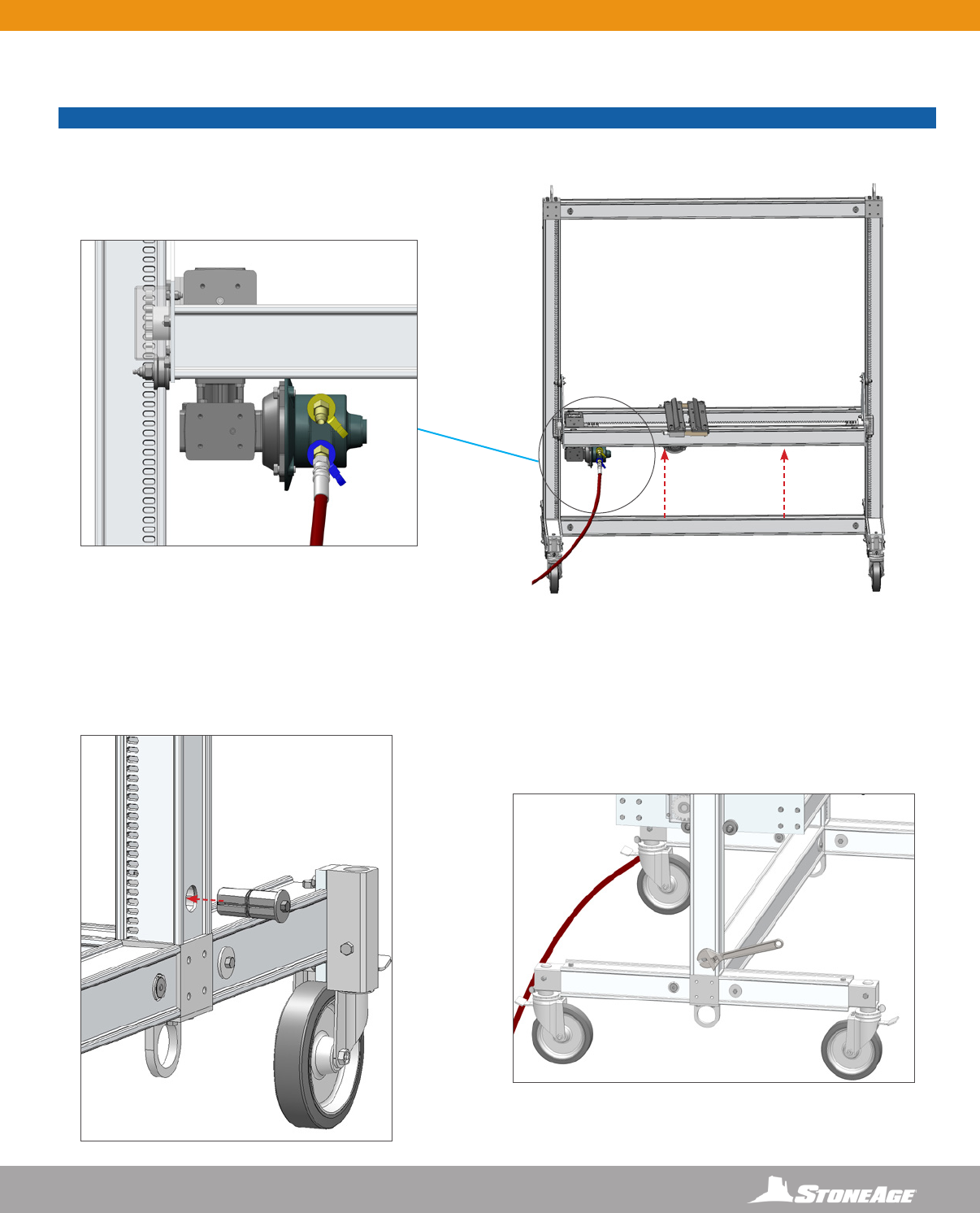 STONEAGE