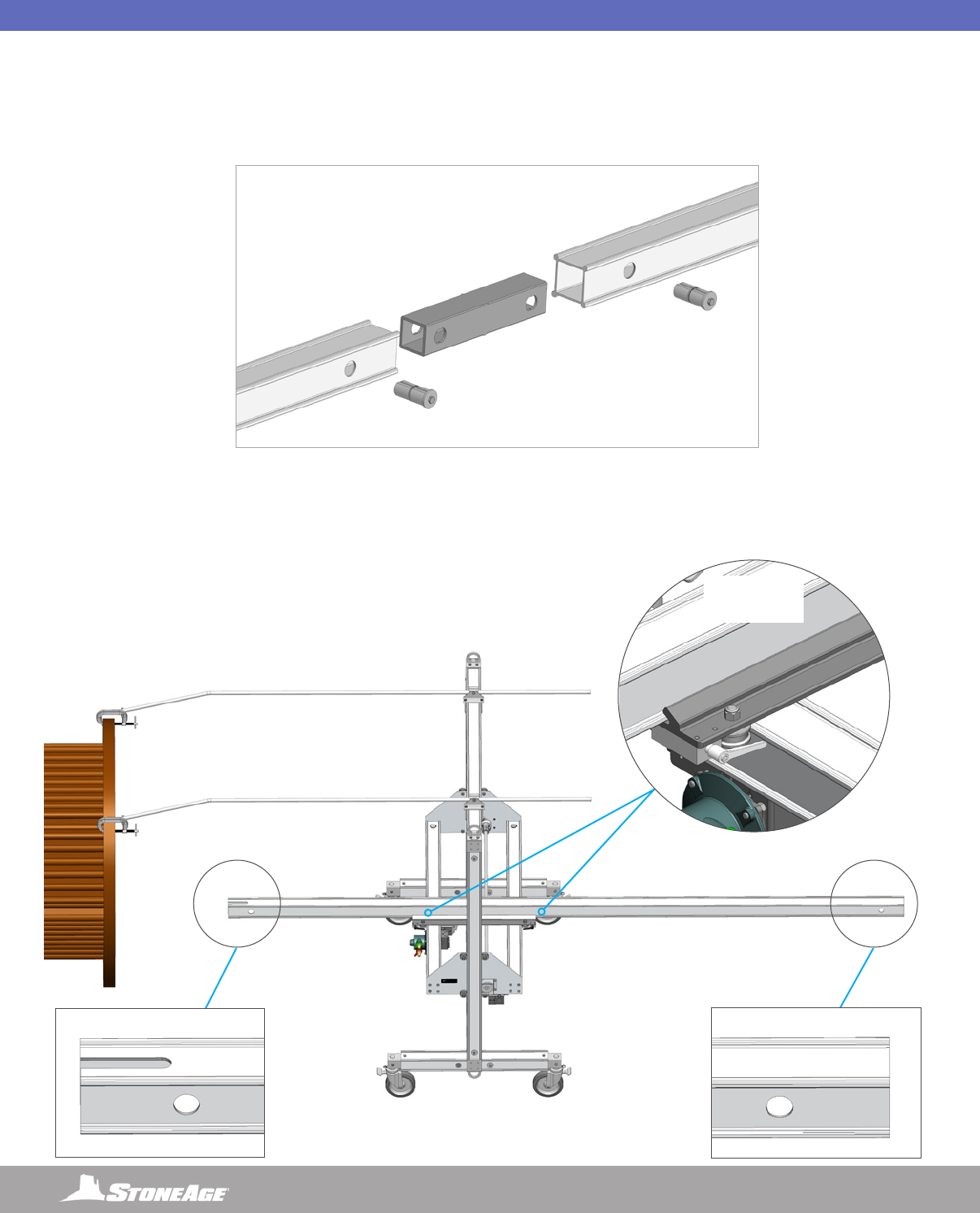 StoneAge