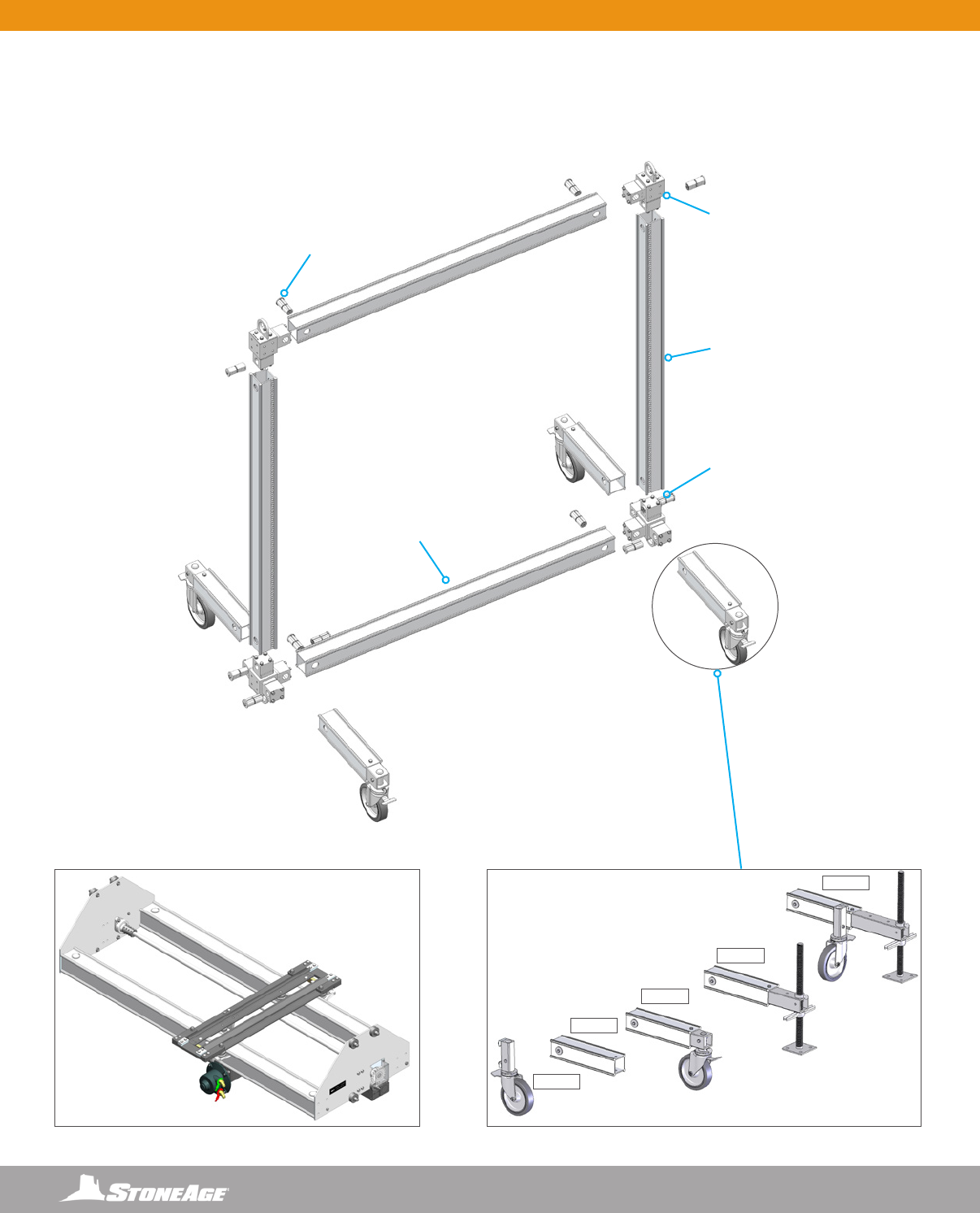 StoneAge