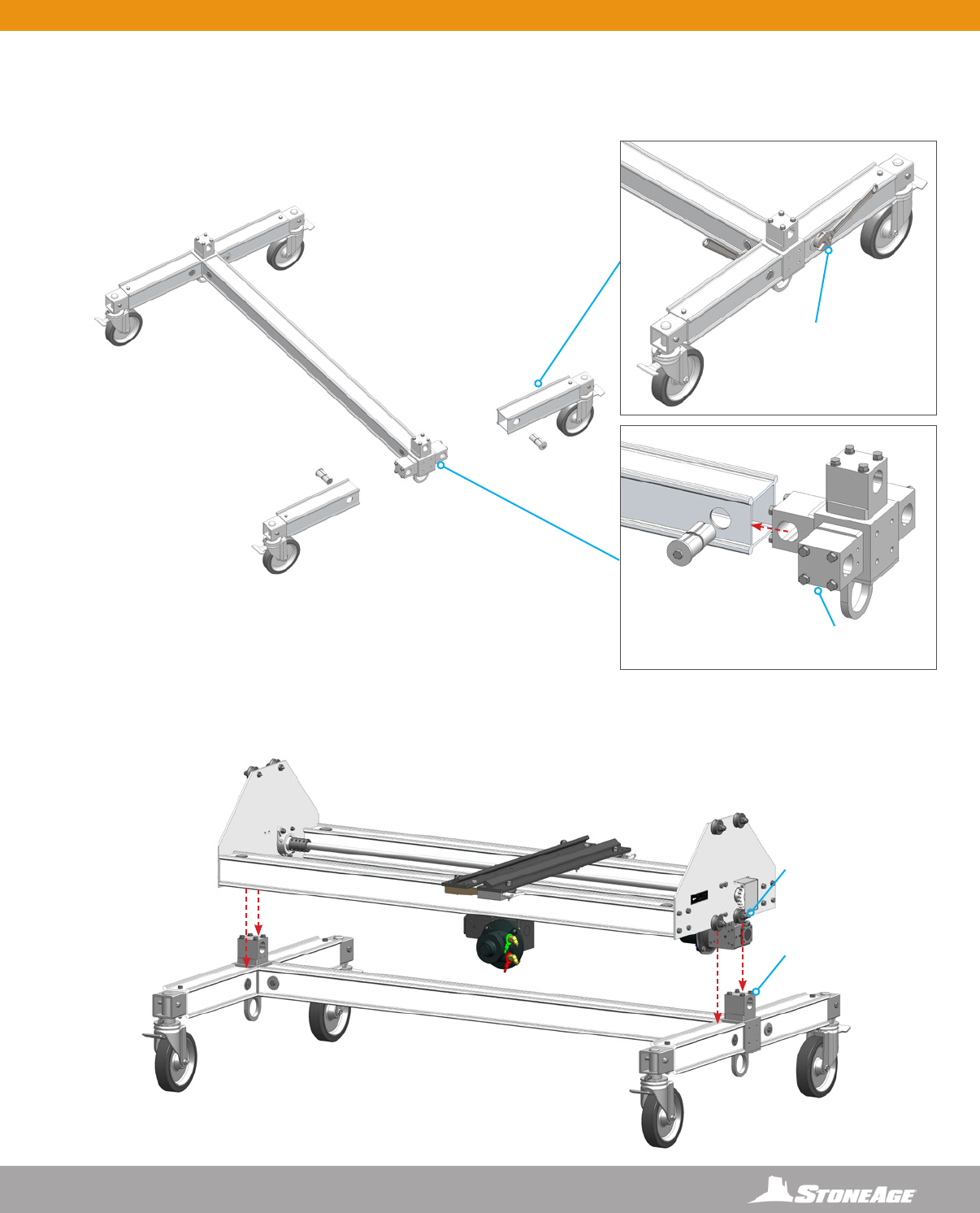 STONEAGE