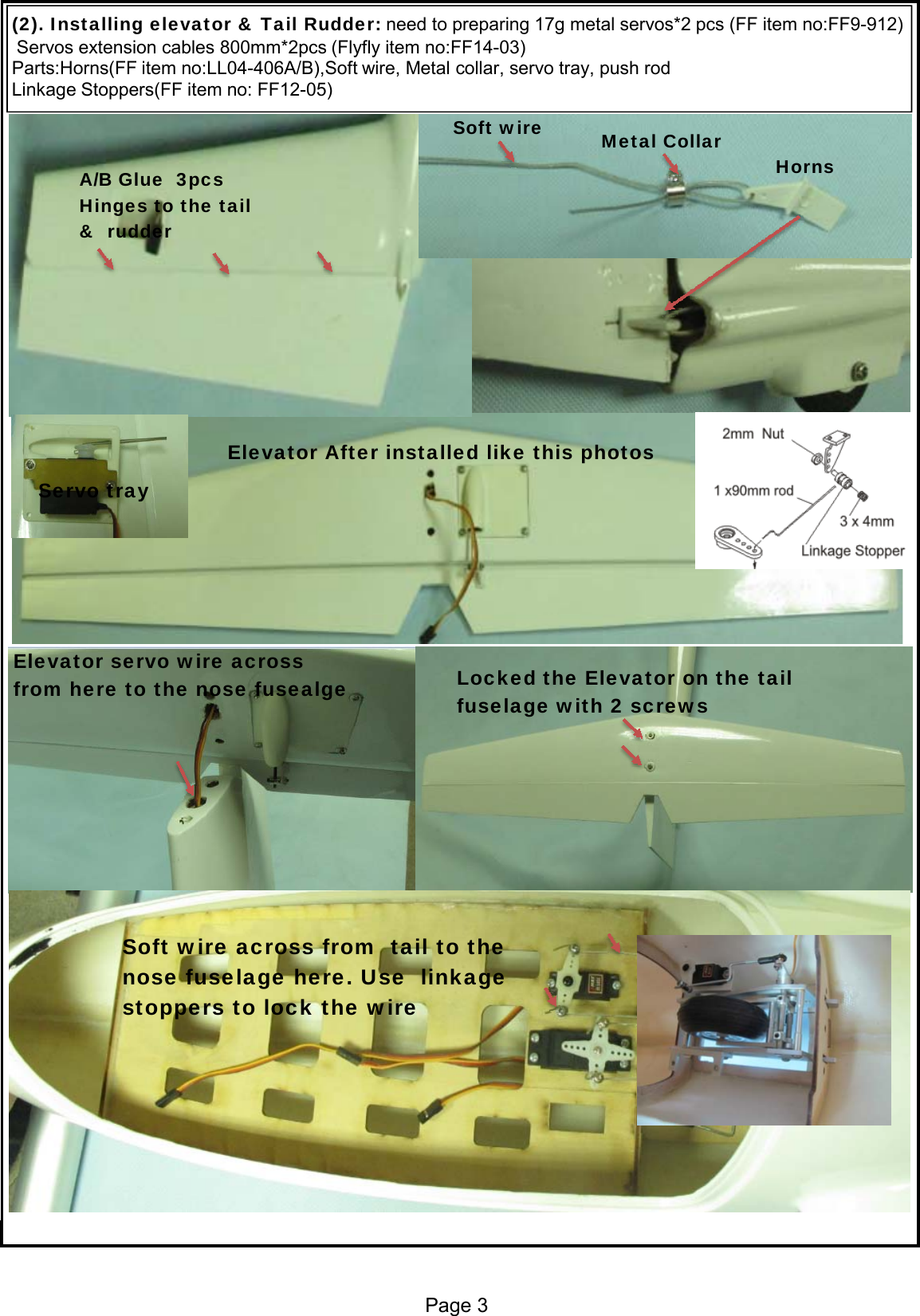 (2). Installing elevator & Tail Rudder: need to preparing 17g metal servos*2 pcs (FF item no:FF9-912) Servos extension cables 800mm*2pcs (Flyfly item no:FF14-03)
Parts:Horns(FF item no:LL04-406A/B),Soft wire, Metal collar, servo tray, push rod
Linkage Stoppers(FF item no: FF12-05)

A/B Glue 3pcs
Hinges to the tail
& rudder

Soft wire

Metal Collar

Horns

Servo tray

Elevator After installed like this photos

2mm Nut
1 x90mm rod
3 x 4mm
Linkage Stopper

Elevator servo wire across from here to the nose fusealge

Locked the Elevator on the tail fuselage with 2 screws

Soft wire across from tail to the nose fuselage here. Use linkage stoppers to lock the wire

Page 3