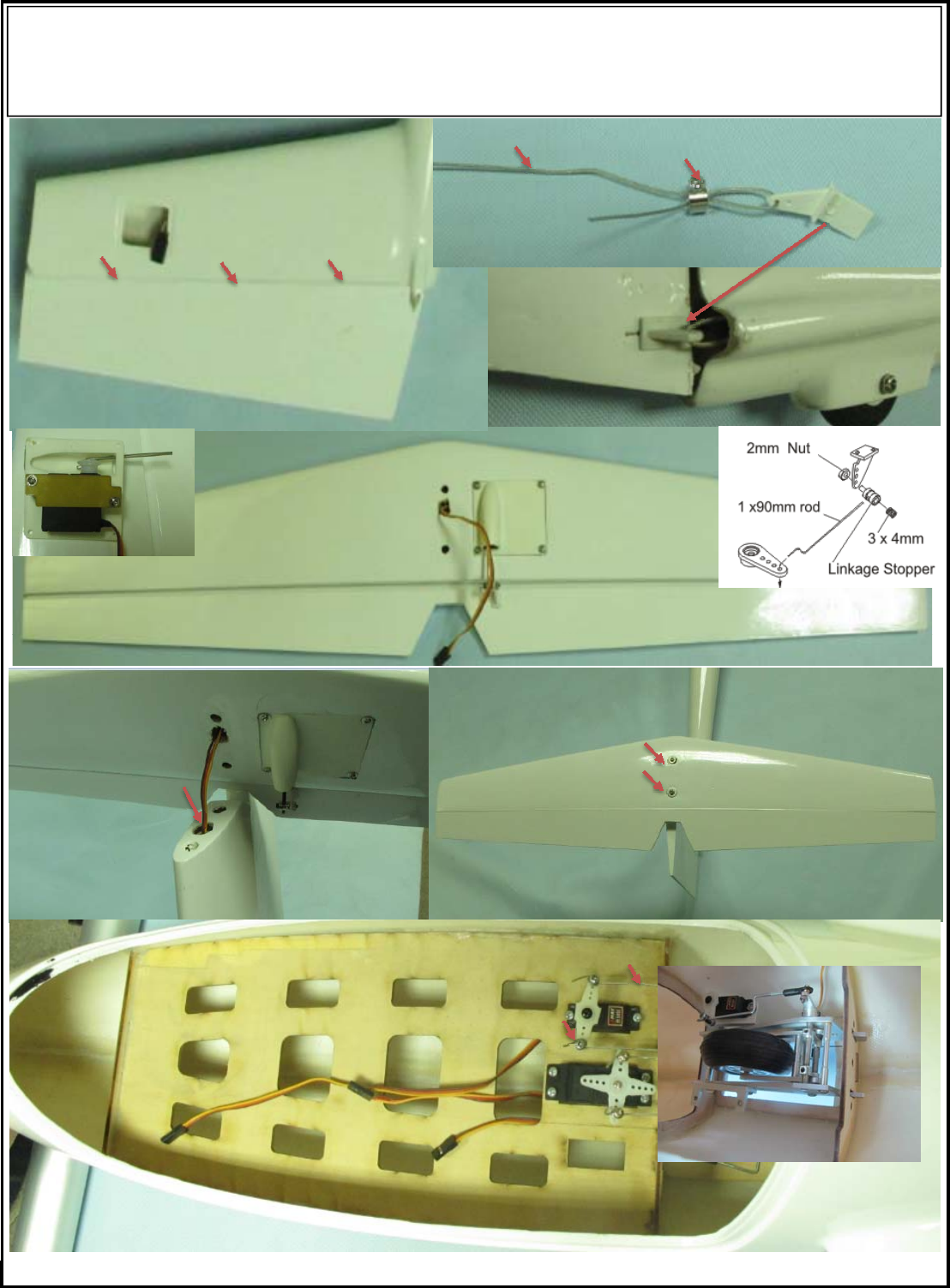 2mm Nut

1 x90mm rod

3 x 4mm

Linkage Stopper