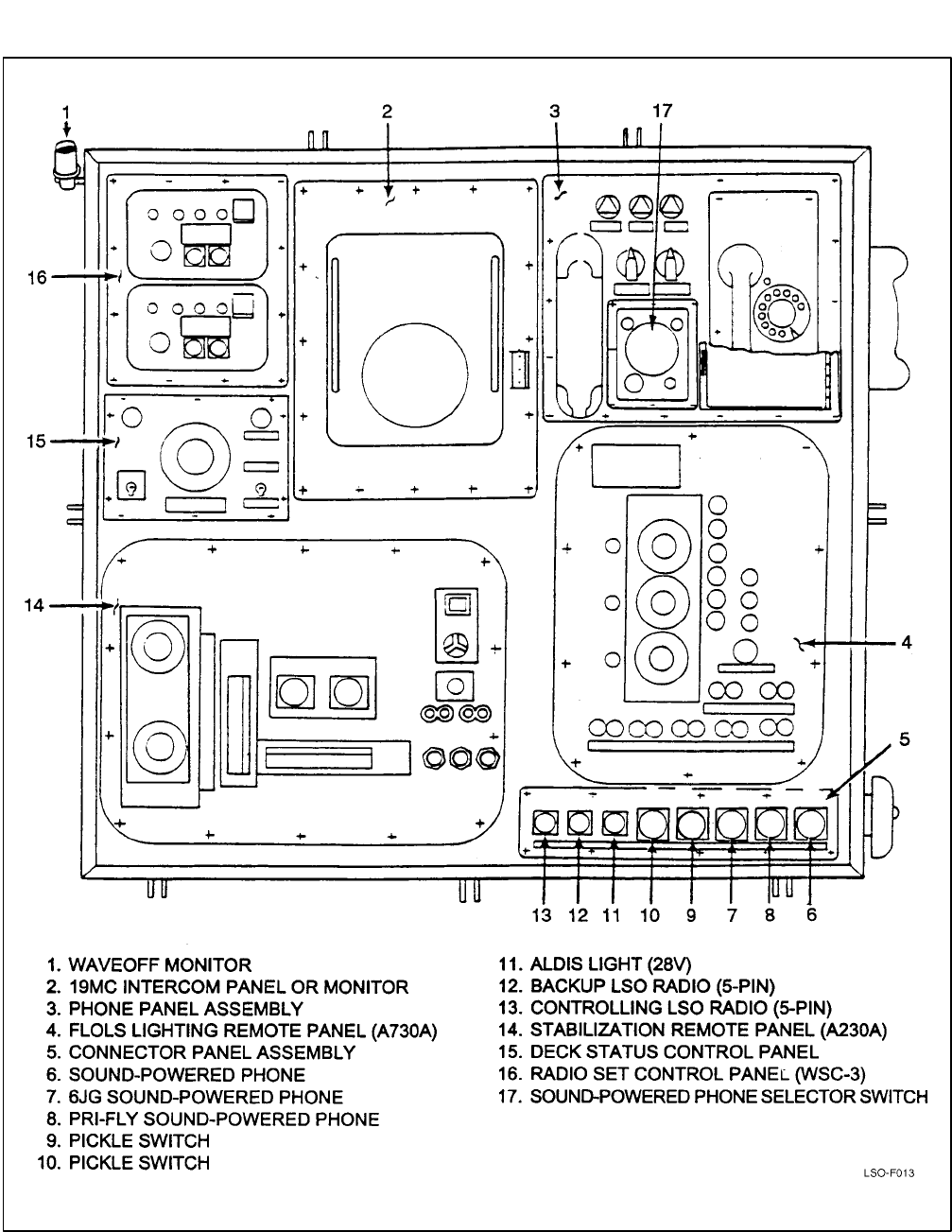 1
2
3
17
16
15
14
4
5
13 12 11 10 9 7 8 6

1. WAVEOFF MONITOR
2. 19MC INTERCOM PANEL OR MONITOR
3. PHONE PANEL ASSEMBLY
4. FLOLS LIGHTING REMOTE PANEL (A730A)
5. CONNECTOR PANEL ASSEMBLY
6. SOUND-POWERED PHONE
7. 6JG SOUND-POWERED PHONE
8. PRI-FLY SOUND-POWERED PHONE
9. PICKLE SWITCH
10. PICKLE SWITCH

11. ALDIS LIGHT (28V)
12. BACKUP LSO RADIO (5-PIN)
13. CONTROLLING LSO RADIO (5-PIN)
14. STABILIZATION REMOTE PANEL (A230A)
15. DECK STATUS CONTROL PANEL
16. RADIO SET CONTROL PANEL (WSC-3)
17. SOUND-POWERED PHONE SELECTOR SWITCH

LSO-F013