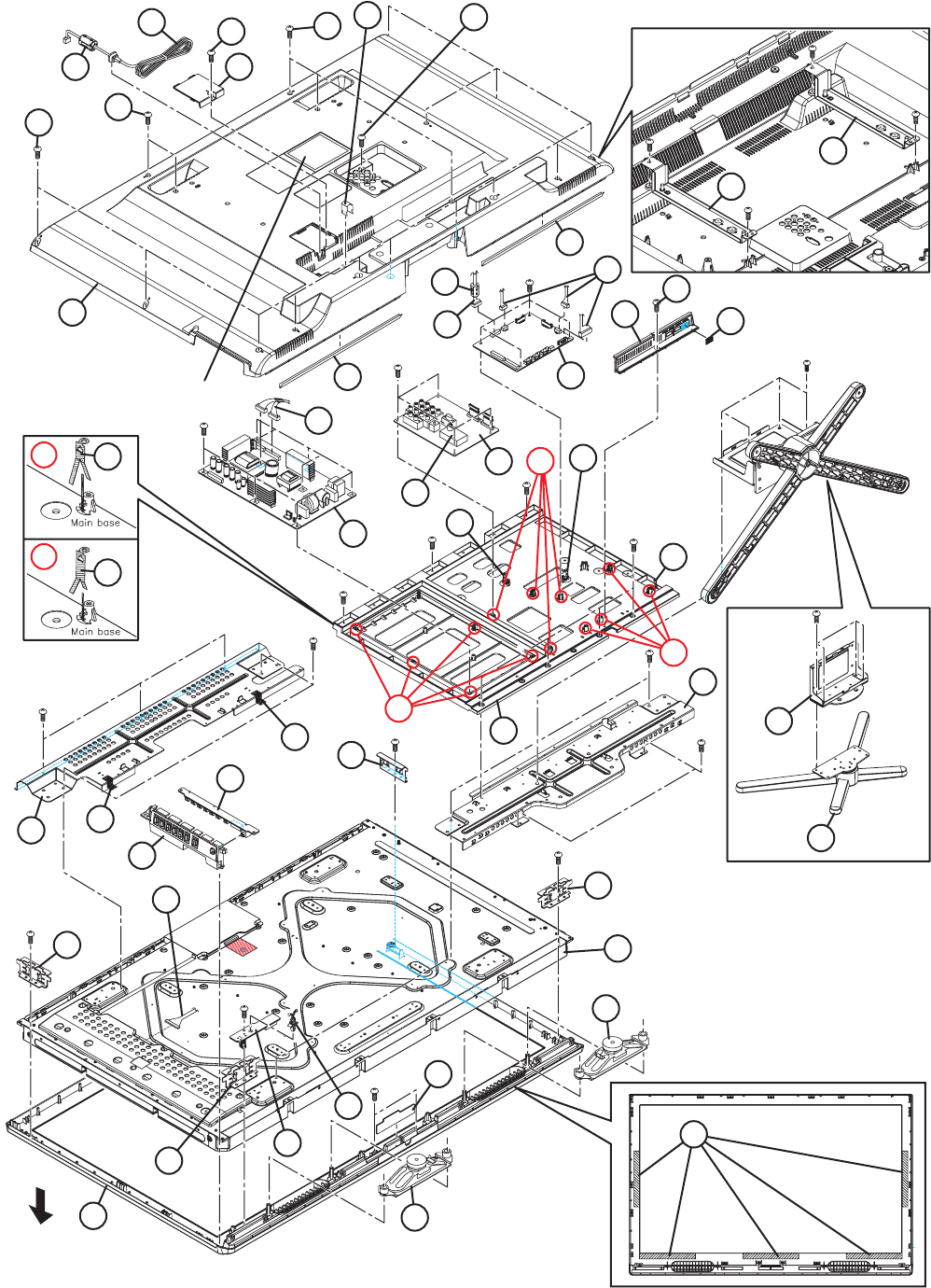 Main base

Main base