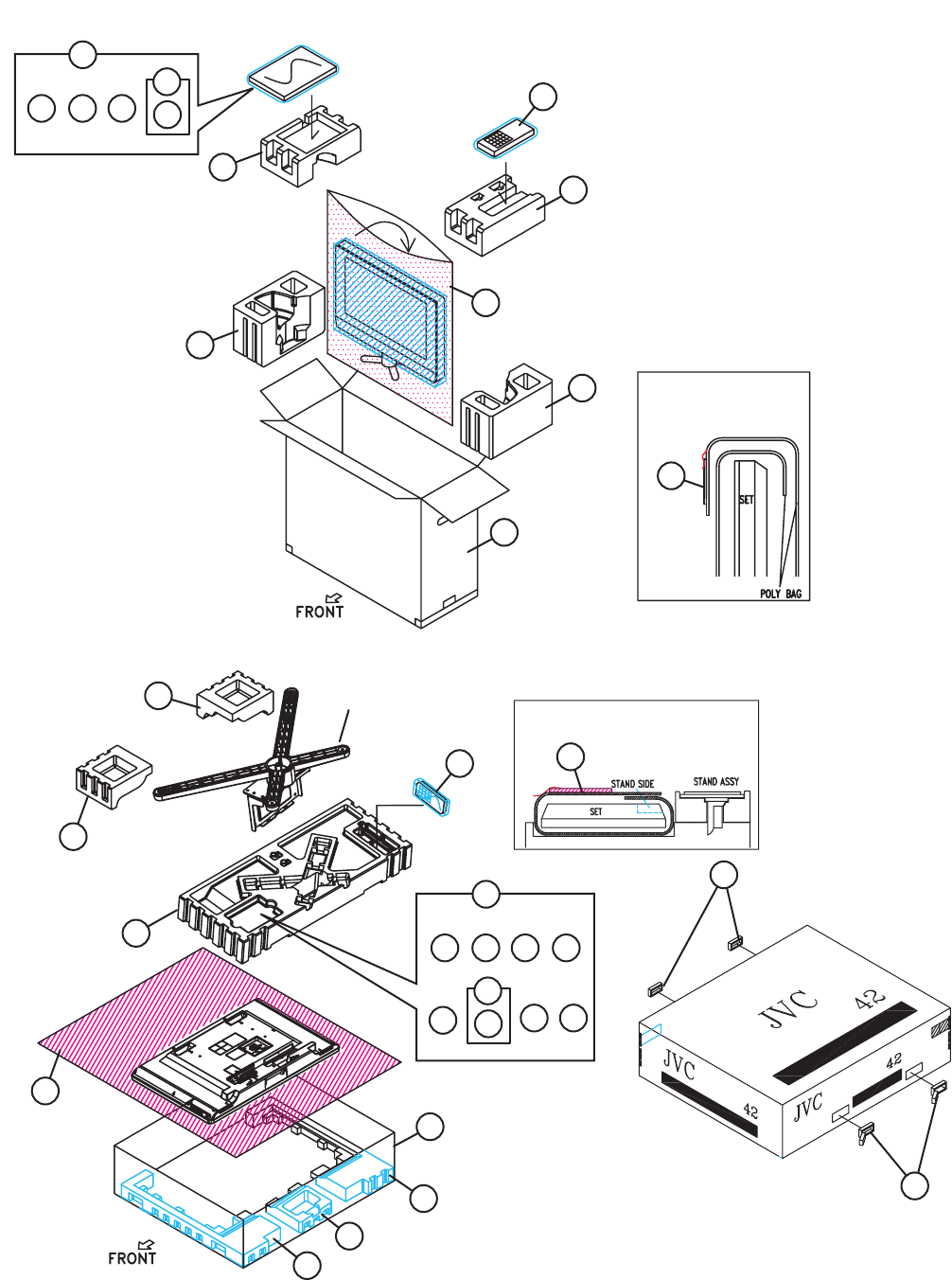 SET
POLY BAG
FRONT
STAND SIDE
STAND ASSY
SET
JVC
42
JVC
42
JVC
42
FRONT