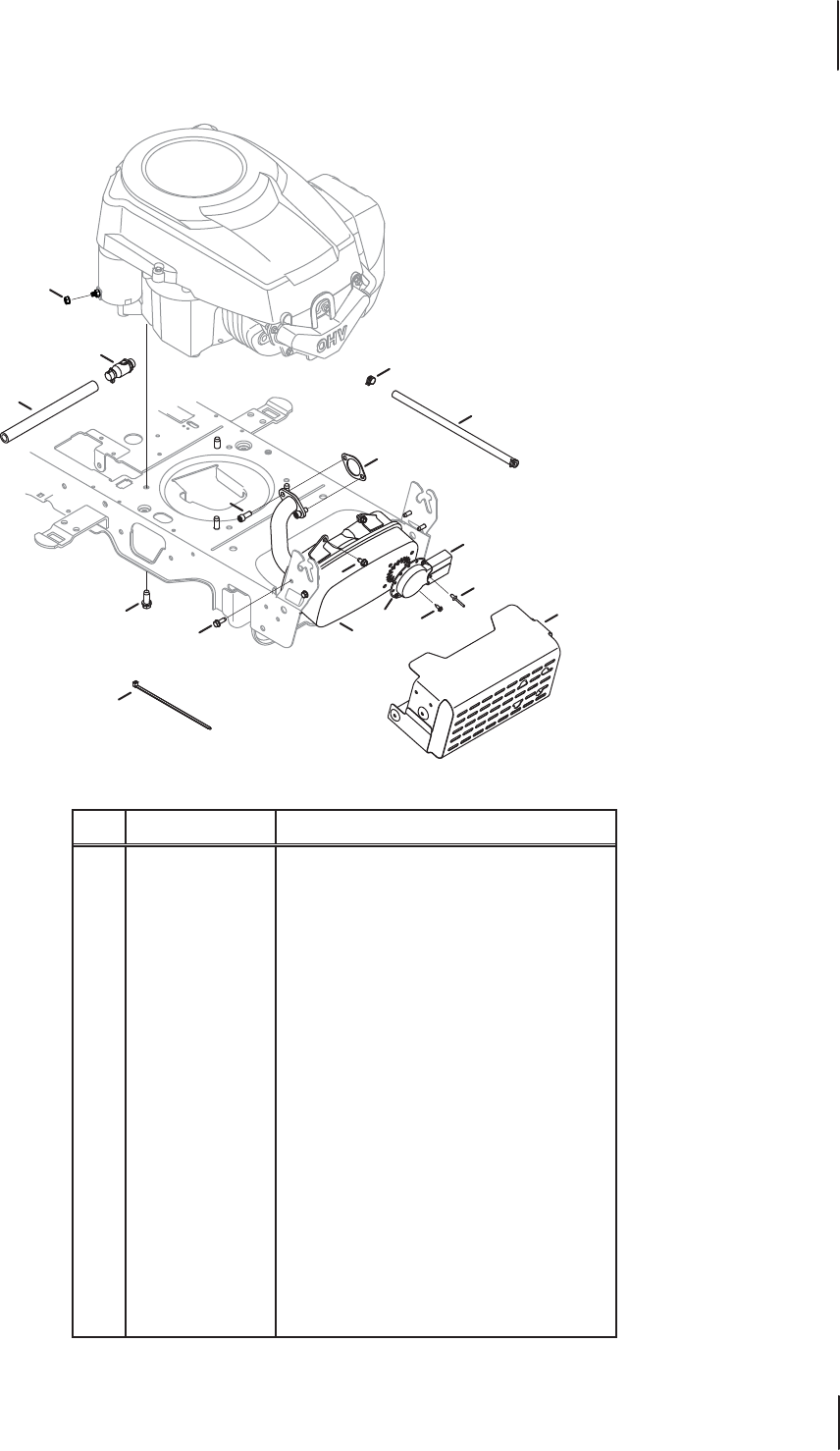 OHV